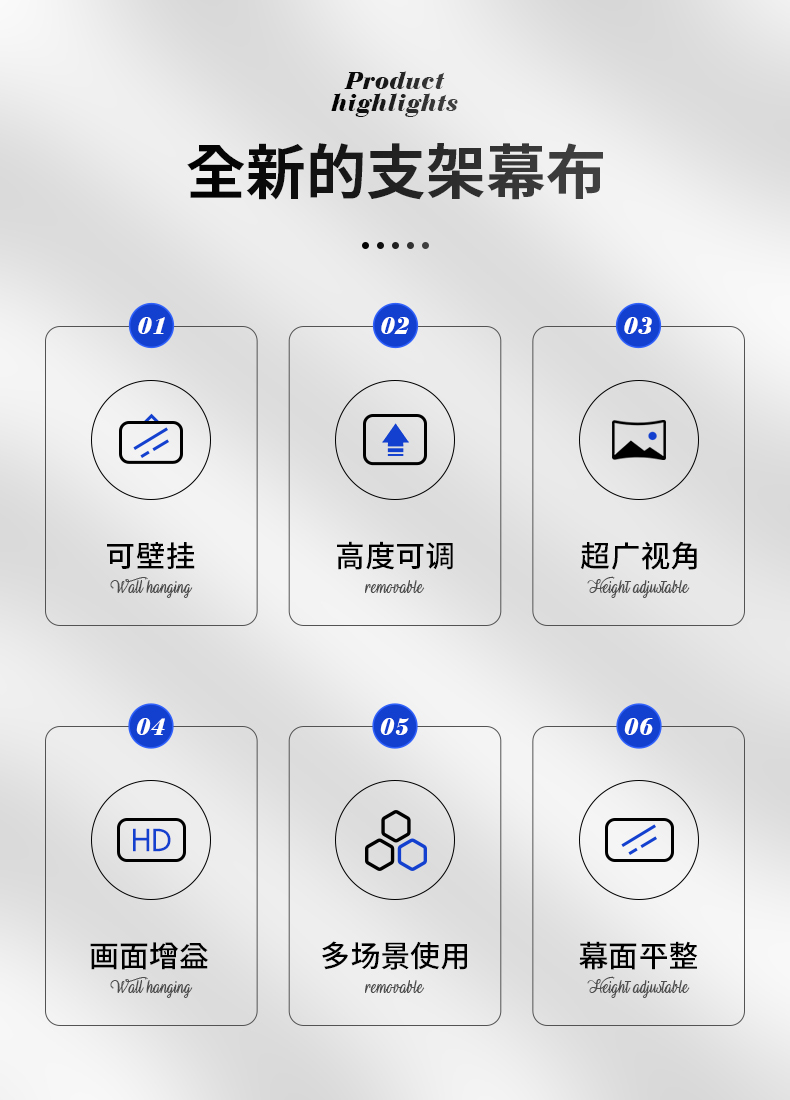 Product
highlights

全新的支架幕布

01

可壁挂
Wall hanging

02

高度可调
removable

03

超广视角
Height adjustable

04

HD

画面增益
Wall hanging

05

多场景使用
removable

06

幕面平整
Height adjustable