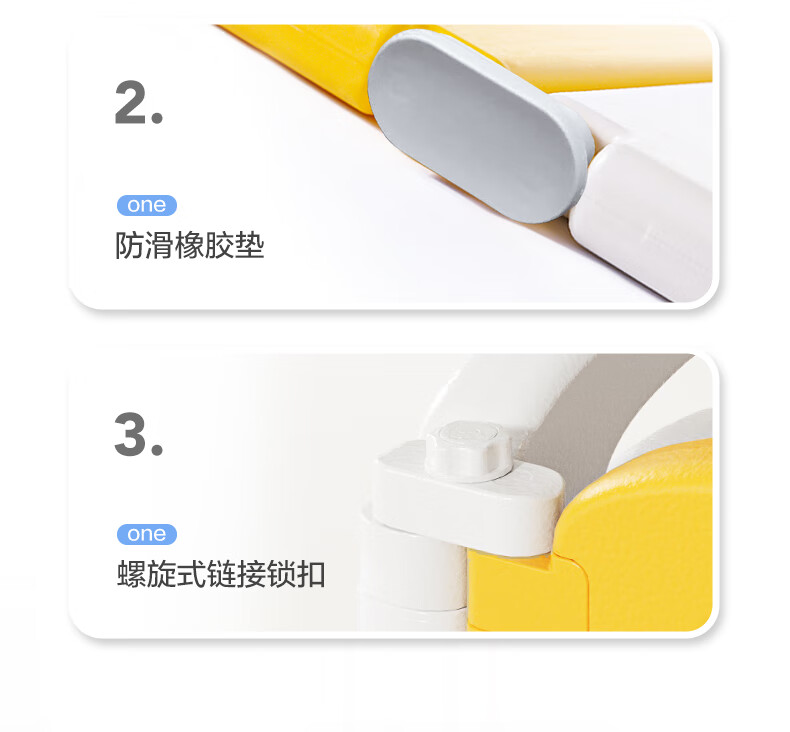 2.

one

防滑橡胶垫

3.

one

螺旋式链接锁扣