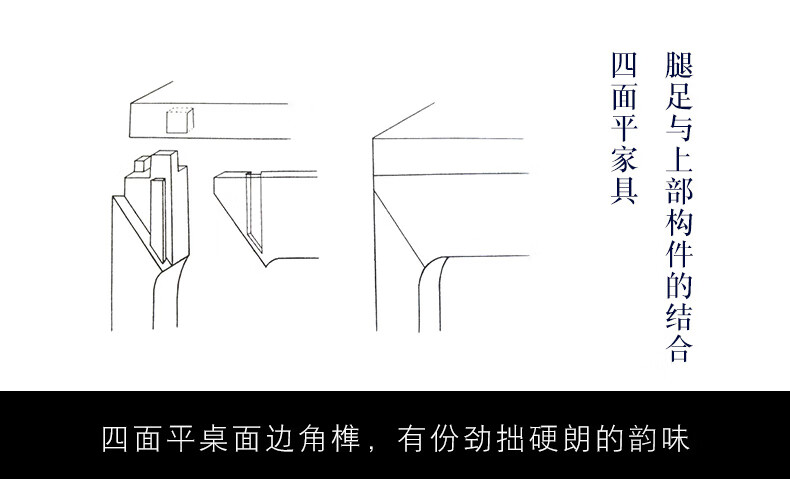 腿足与上部构件的结合

四面平家具

四面平桌面边角榫，有份劲拙硬朗的韵味