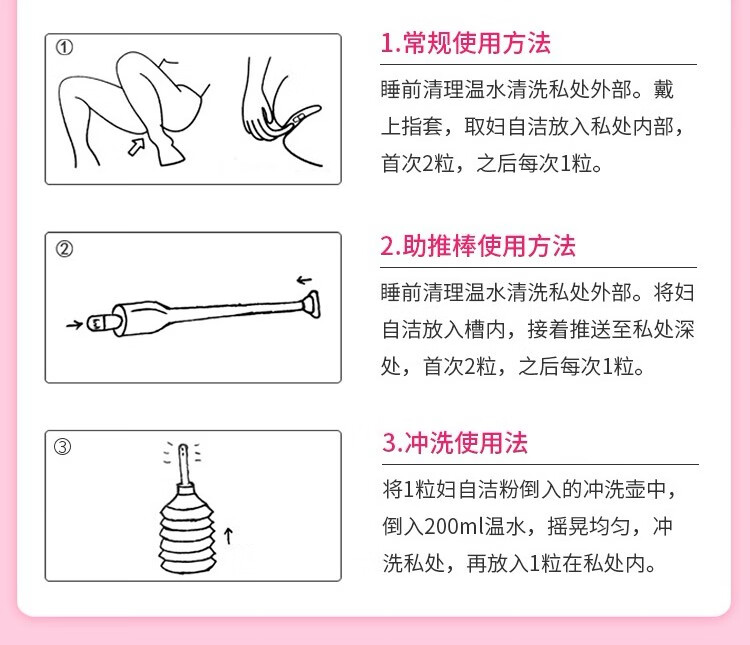 ①

1.常规使用方法

睡前清理温水清洗私处外部。戴上指套，取妇自洁放入私处内部，首次2粒，之后每次1粒。

②

2.助推棒使用方法

睡前清理温水清洗私处外部。将妇自洁放入槽内，接着推送至私处深处，首次2粒，之后每次1粒。

③

3.冲洗使用法

将1粒妇自洁粉倒入的冲洗壶中，倒入200ml温水，摇晃均匀，冲洗私处，再放入1粒在私处内。