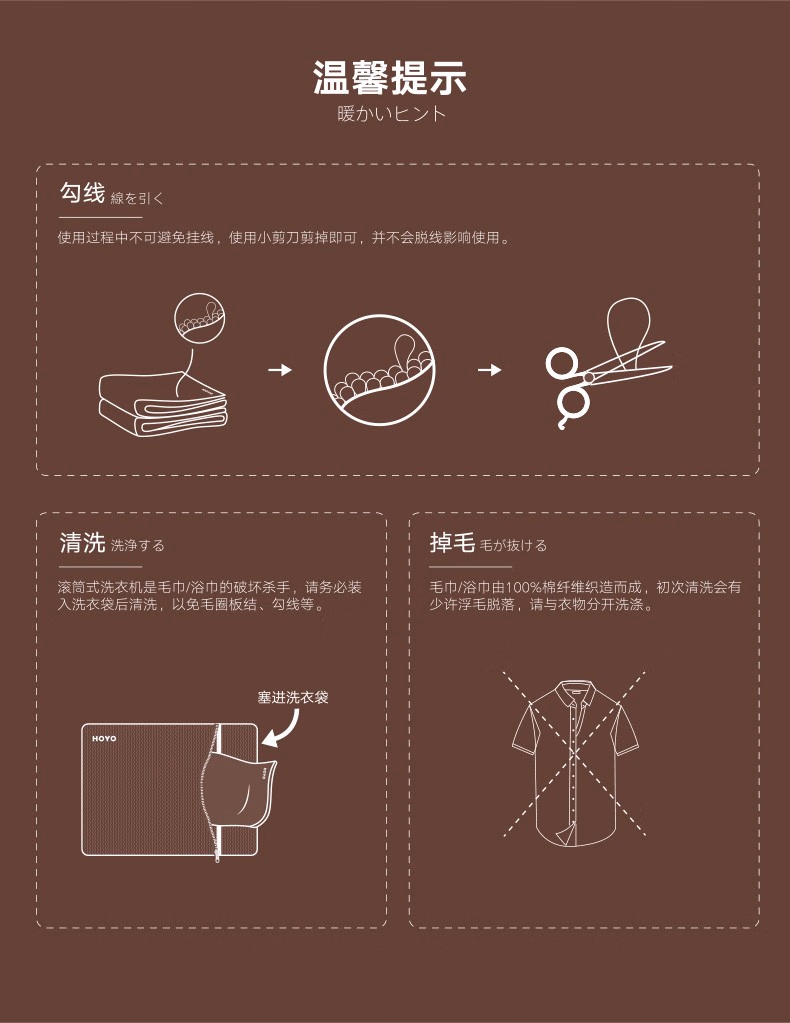 温馨提示
暖かいヒント

勾线 線を引く
使用过程中不可避免挂线，使用小剪刀剪掉即可，并不会脱线影响使用。

清洗 洗浄する
滚筒式洗衣机是毛巾/浴巾的破坏杀手，请务必装入洗衣袋后清洗，以免毛圈板结、勾线等。

塞进洗衣袋

HOYO

掉毛 毛が抜ける
毛巾/浴巾由100%棉纤维织造而成，初次清洗会有少许浮毛脱落，请与衣物分开洗涤。