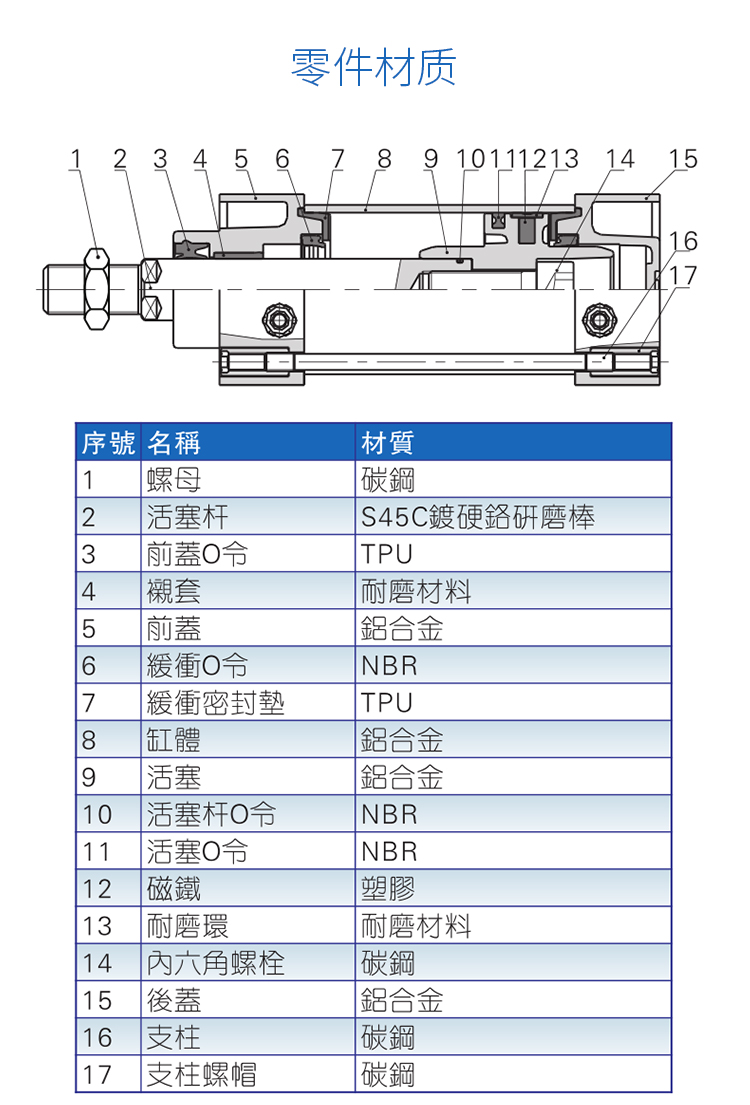 零件材质

1 2 3 4 5 6 7 8 9 10 11 12 13 14 15 16 17

| 序號 | 名稱 | 材質 |
|---|---|---|
| 1 | 螺母 | 碳鋼 |
| 2 | 活塞杆 | S45C鍍硬鉻研磨棒 |
| 3 | 前蓋O令 | TPU |
| 4 | 襯套 | 耐磨材料 |
| 5 | 前蓋 | 鋁合金 |
| 6 | 緩衝O令 | NBR |
| 7 | 緩衝密封墊 | TPU |
| 8 | 缸體 | 鋁合金 |
| 9 | 活塞 | 鋁合金 |
| 10 | 活塞杆O令 | NBR |
| 11 | 活塞O令 | NBR |
| 12 | 磁鐵 | 塑膠 |
| 13 | 耐磨環 | 耐磨材料 |
| 14 | 內六角螺栓 | 碳鋼 |
| 15 | 後蓋 | 鋁合金 |
| 16 | 支柱 | 碳鋼 |
| 17 | 支柱螺帽 | 碳鋼 |