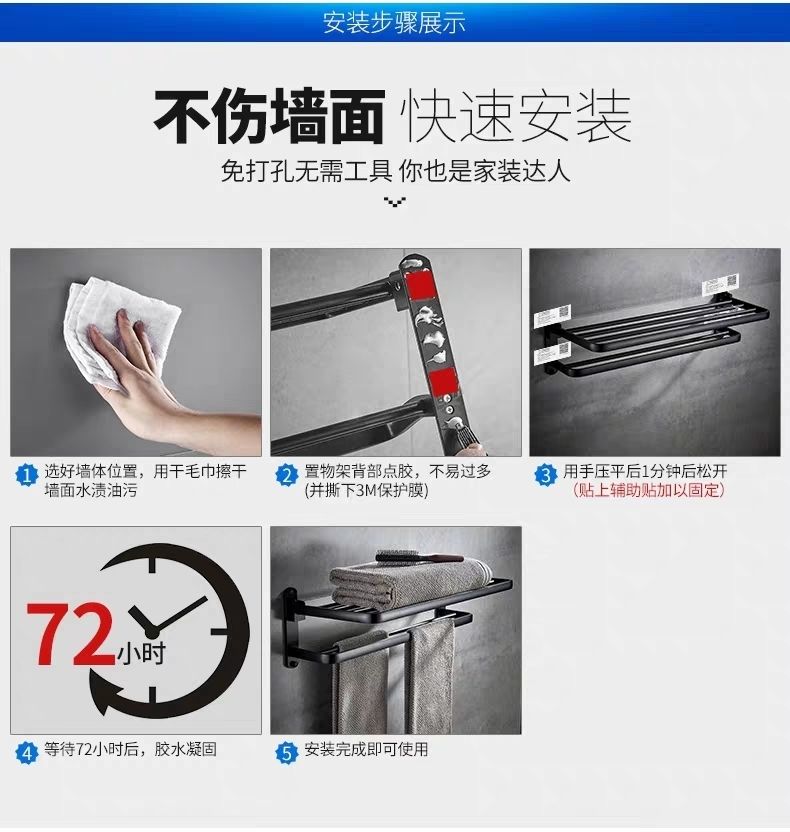 安装步骤展示

不伤墙面 快速安装

免打孔无需工具 你也是家装达人

1 选好墙体位置，用干毛巾擦干墙面水渍油污

2 置物架背部点胶，不易过多 (并撕下3M保护膜)

3 用手压平后1分钟后松开 (贴上辅助贴加以固定)

72小时

4 等待72小时后，胶水凝固

5 安装完成即可使用