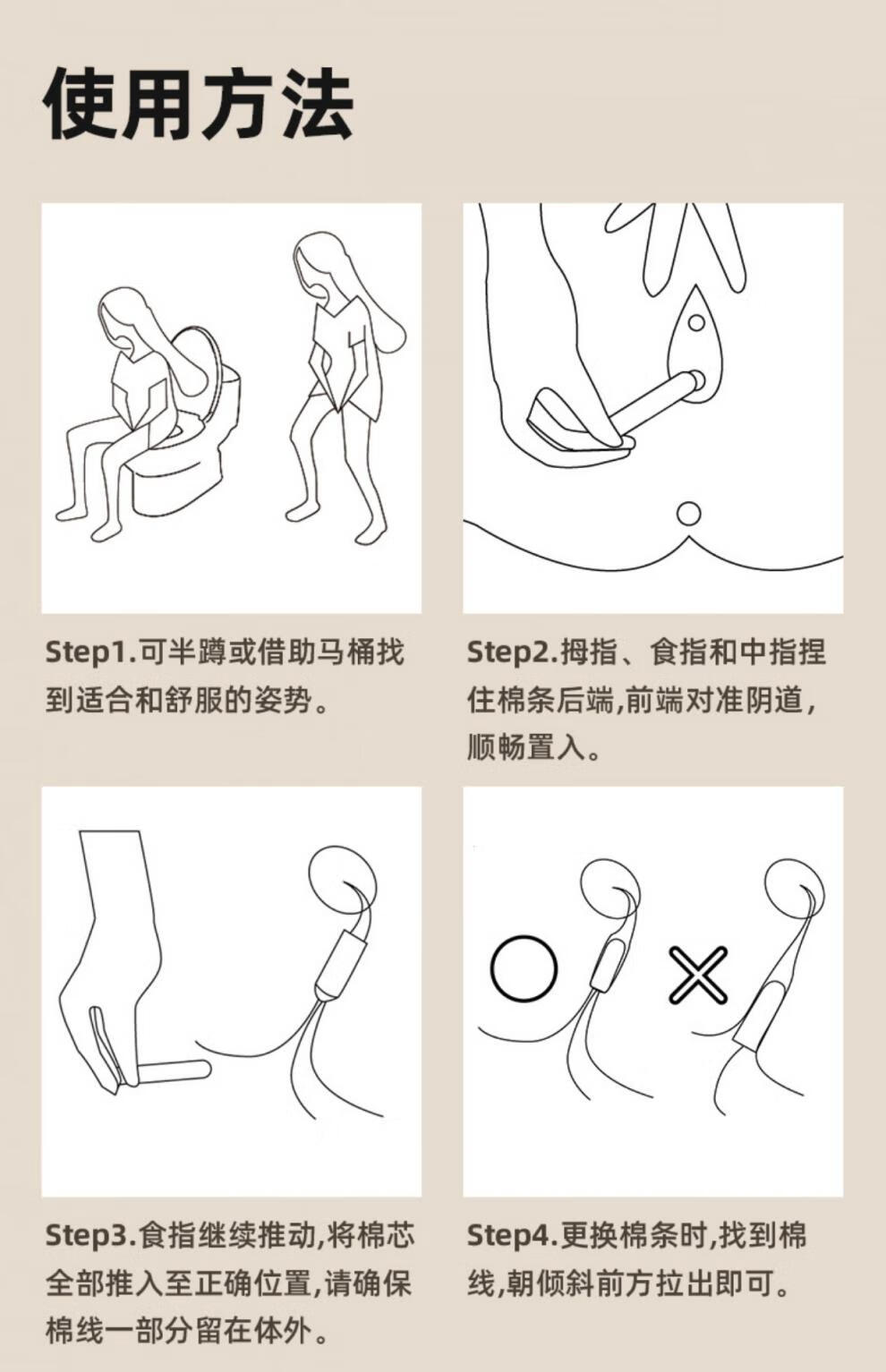 使用方法

Step1.可半蹲或借助马桶找到适合和舒服的姿势。

Step2.拇指、食指和中指捏住棉条后端,前端对准阴道,顺畅置入。

Step3.食指继续推动,将棉芯全部推入至正确位置,请确保棉线一部分留在体外。

Step4.更换棉条时,找到棉线,朝倾斜前方拉出即可。