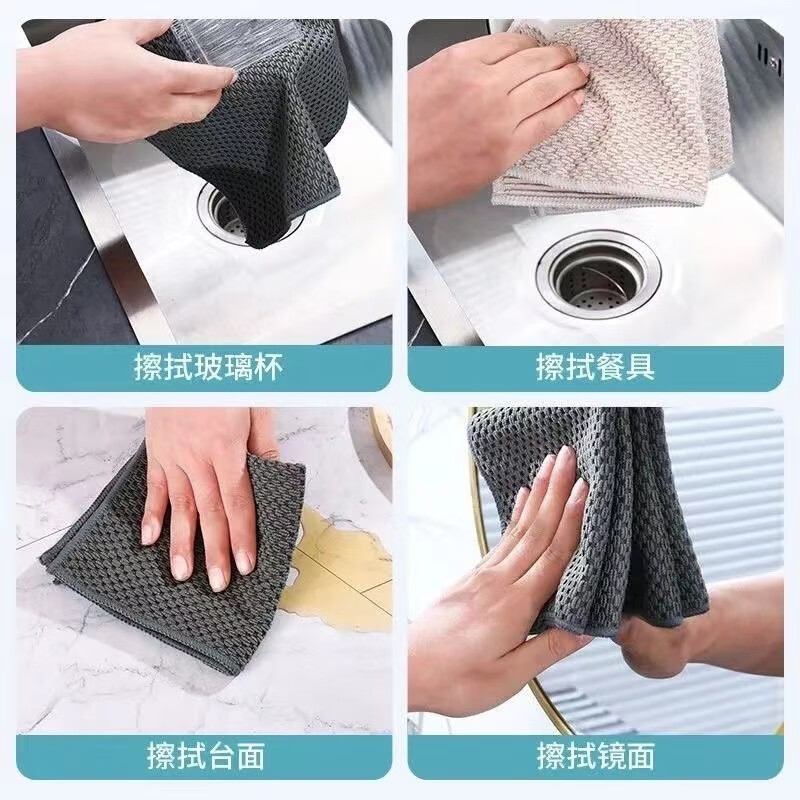 擦拭玻璃杯

擦拭餐具

擦拭台面

擦拭镜面