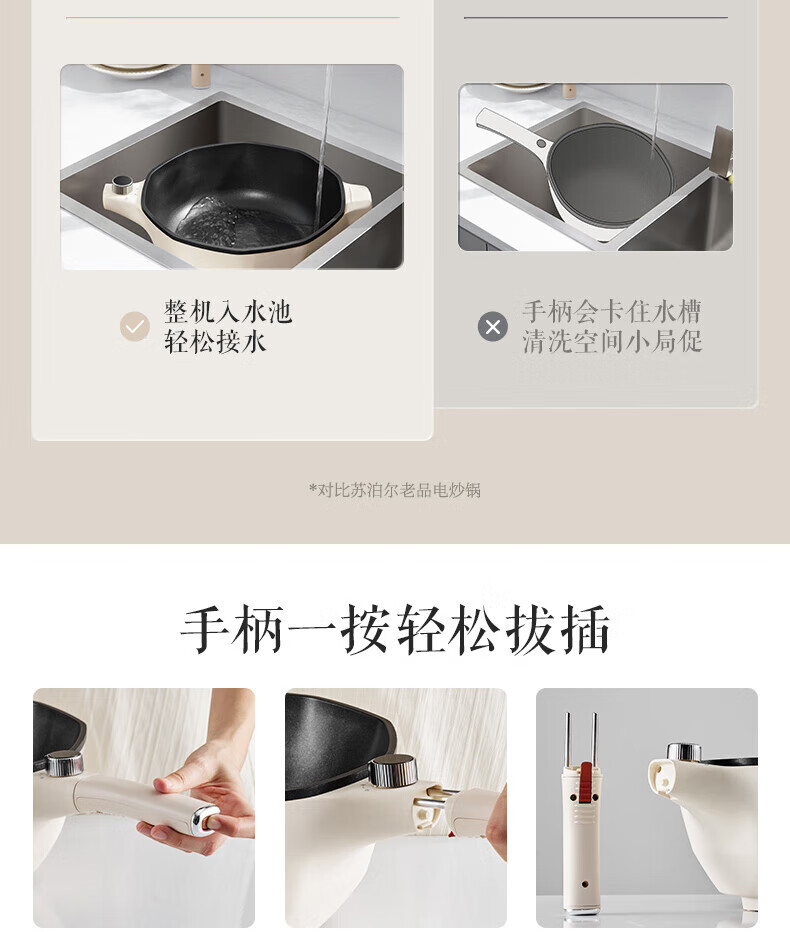 整机入水池
轻松接水

手柄会卡住水槽
清洗空间小局促

*对比苏泊尔老品电炒锅

手柄一按轻松拔插