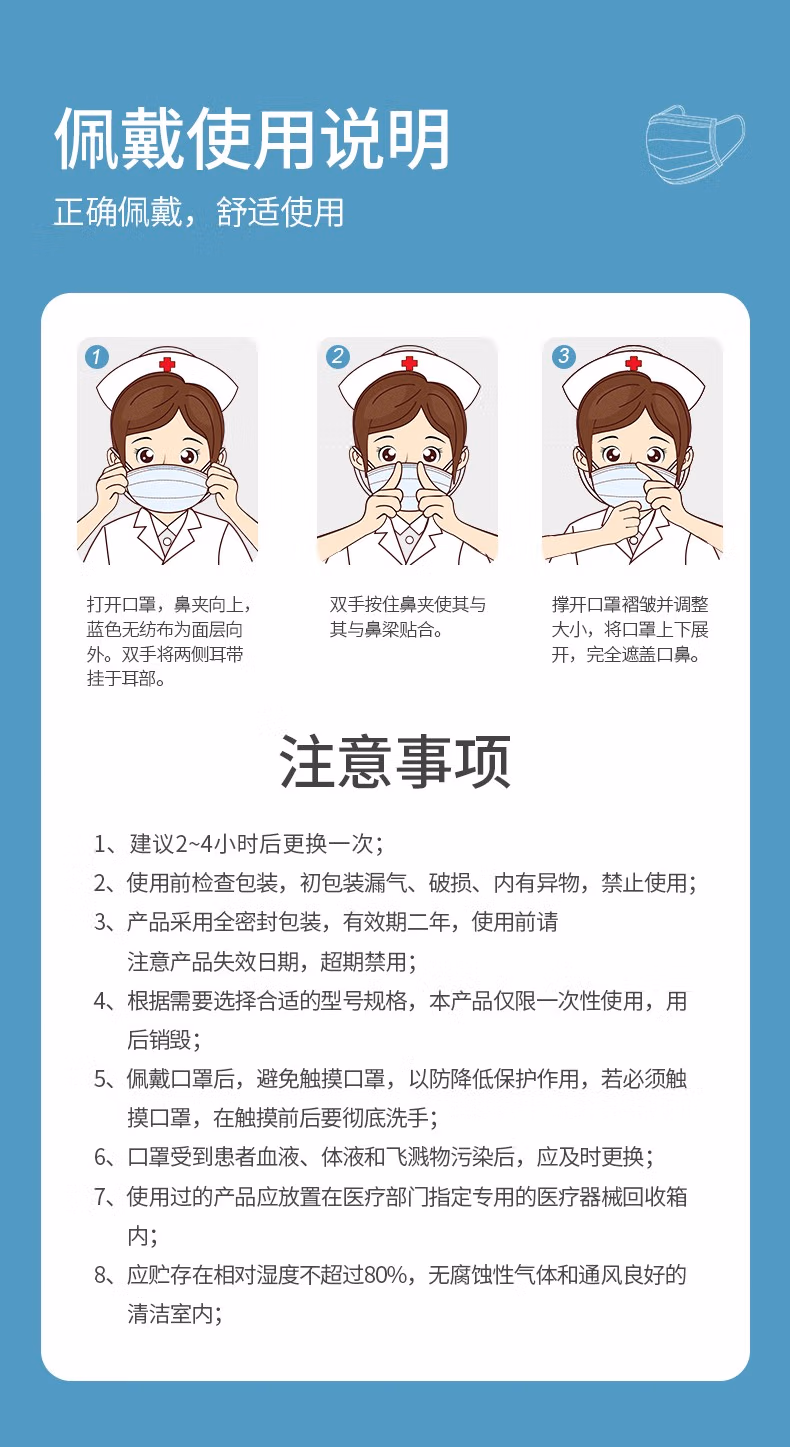 佩戴使用说明

正确佩戴，舒适使用

1

打开口罩，鼻夹向上，蓝色无纺布为面层向外。双手将两侧耳带挂于耳部。

2

双手按住鼻夹使其与其与鼻梁贴合。

3

撑开口罩褶皱并调整大小，将口罩上下展开，完全遮盖口鼻。

注意事项

1、建议2~4小时后更换一次；

2、使用前检查包装，初包装漏气、破损、内有异物，禁止使用；

3、产品采用全密封包装，有效期二年，使用前请注意产品失效日期，超期禁用；

4、根据需要选择合适的型号规格，本产品仅限一次性使用，用后销毁；

5、佩戴口罩后，避免触摸口罩，以防降低保护作用，若必须触摸口罩，在触摸前后要彻底洗手；

6、口罩受到患者血液、体液和飞溅物污染后，应及时更换；

7、使用过的产品应放置在医疗部门指定专用的医疗器械回收箱内；

8、应贮存在相对湿度不超过80%，无腐蚀性气体和通风良好的清洁室内；