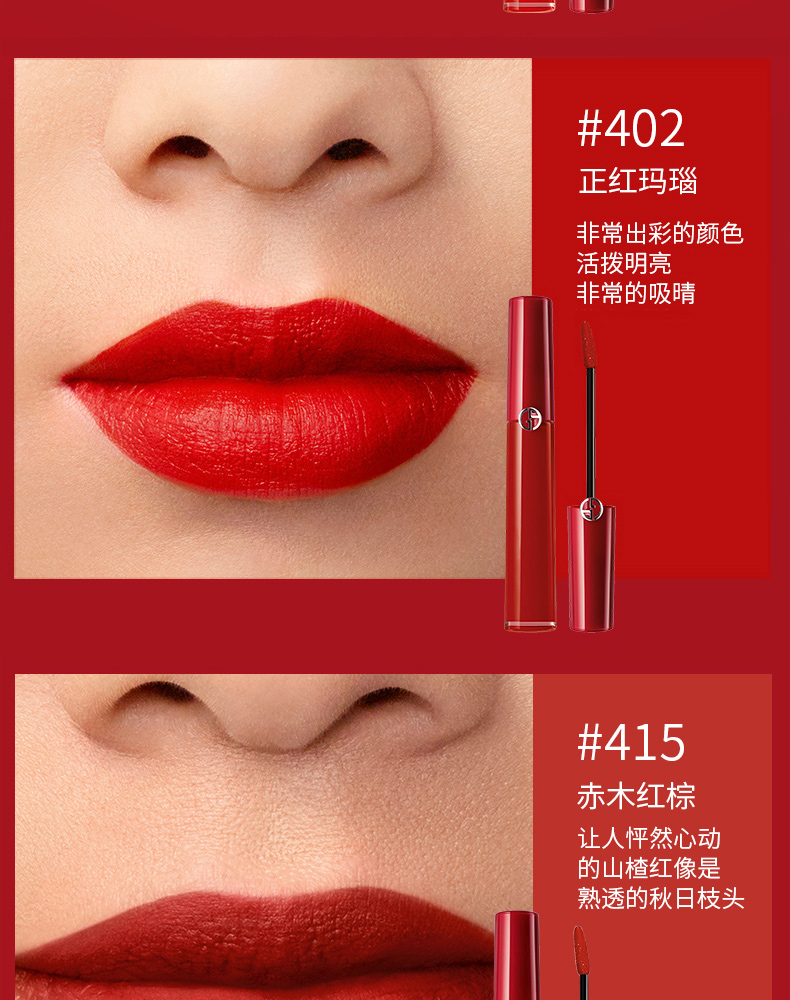 #402
正红玛瑙

非常出彩的颜色
活拨明亮
非常的吸睛

#415
赤木红棕

让人怦然心动
的山楂红像是
熟透的秋日枝头