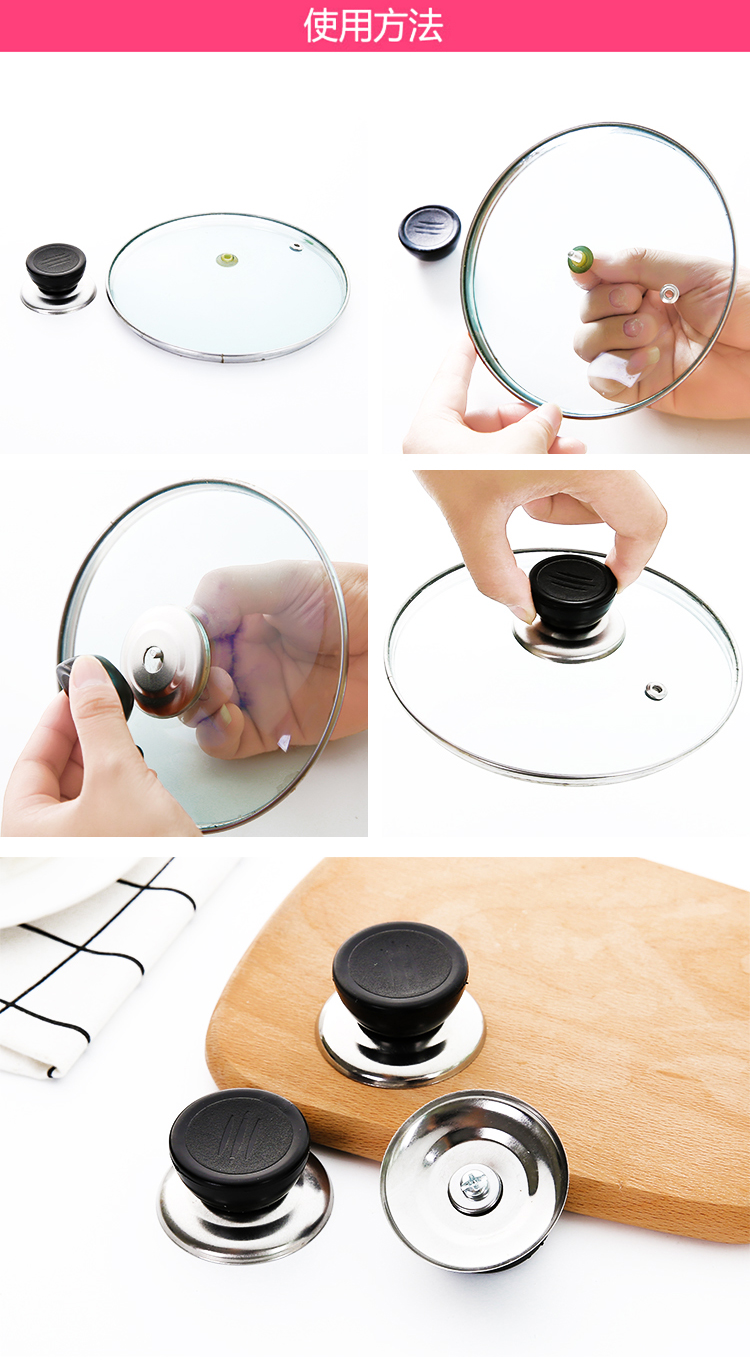 使用方法