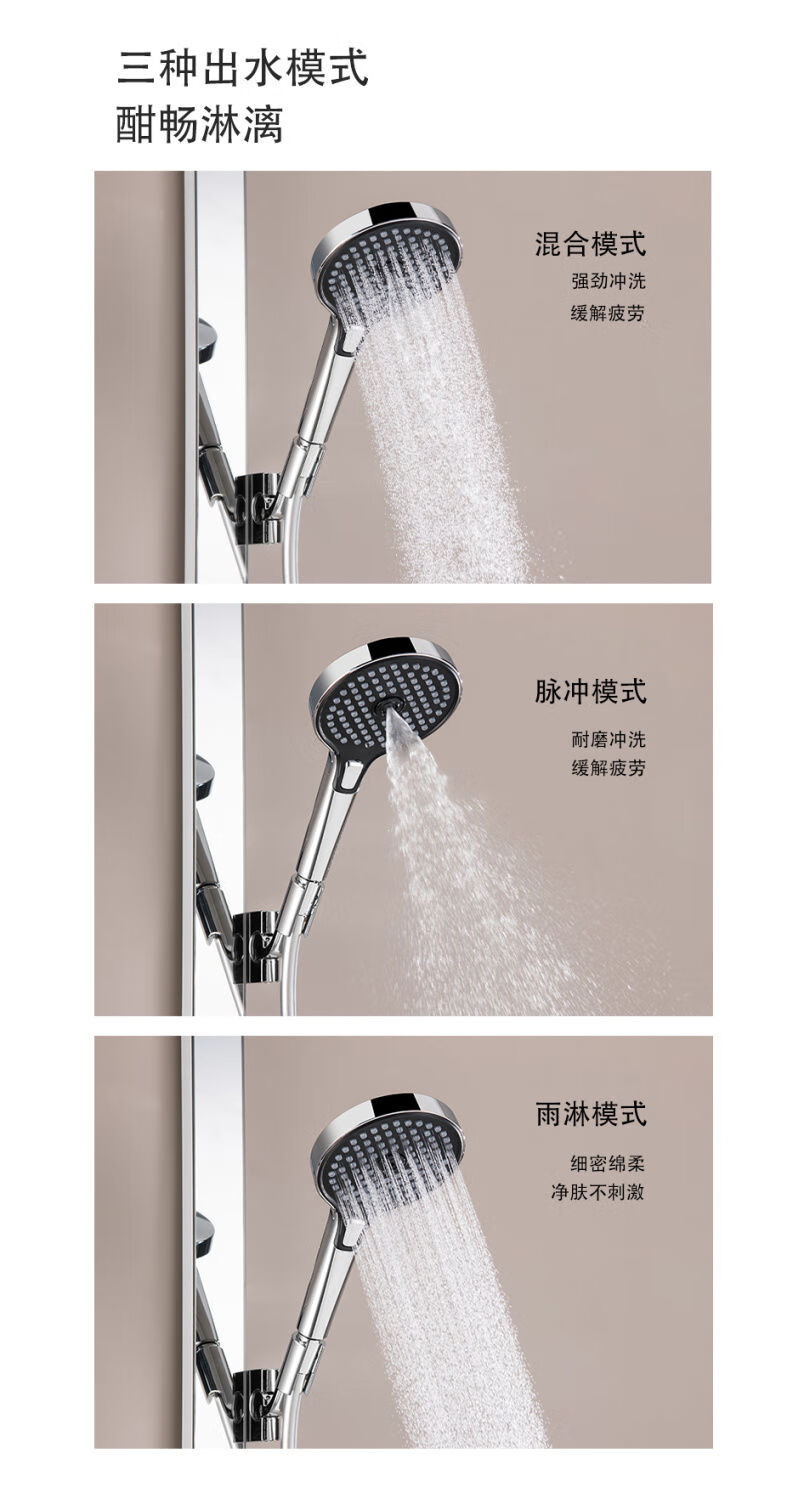 三种出水模式
酣畅淋漓

混合模式
强劲冲洗
缓解疲劳

脉冲模式
耐磨冲洗
缓解疲劳

雨淋模式
细密绵柔
净肤不刺激