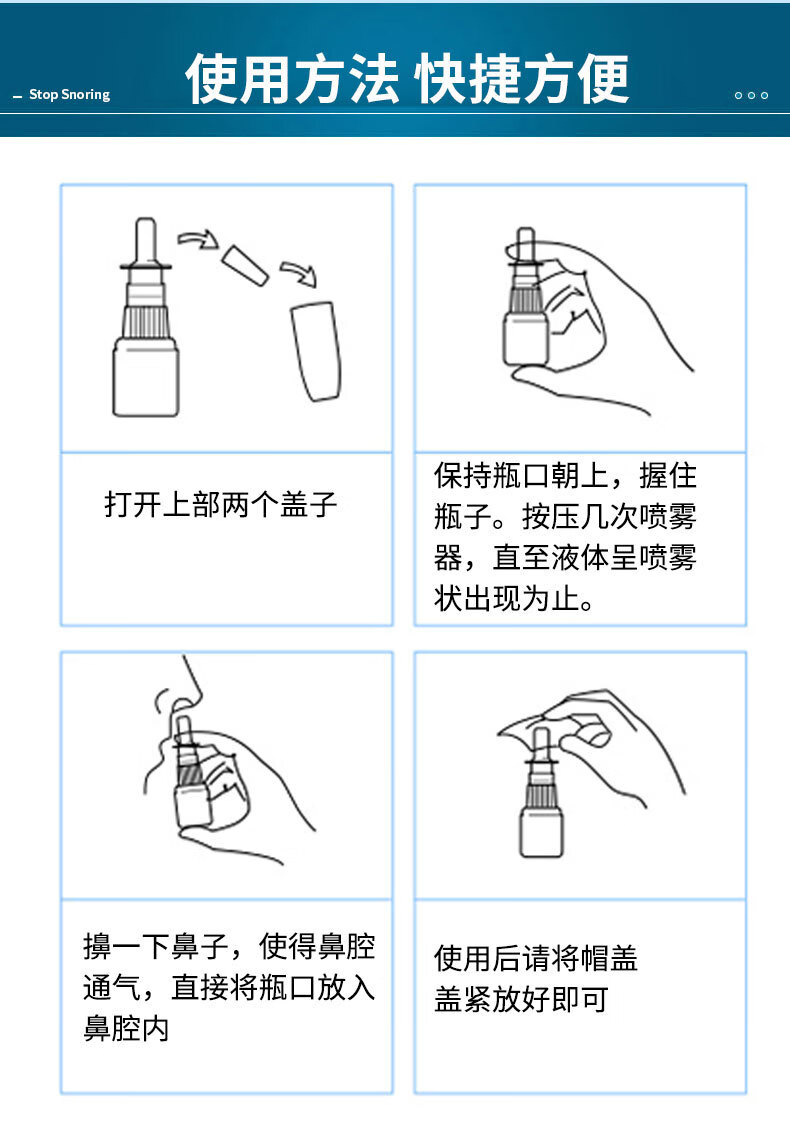 Stop Snoring

使用方法 快捷方便

打开上部两个盖子

保持瓶口朝上，握住瓶子。按压几次喷雾器，直至液体呈喷雾状出现为止。

擤一下鼻子，使得鼻腔通气，直接将瓶口放入鼻腔内

使用后请将帽盖盖紧放好即可