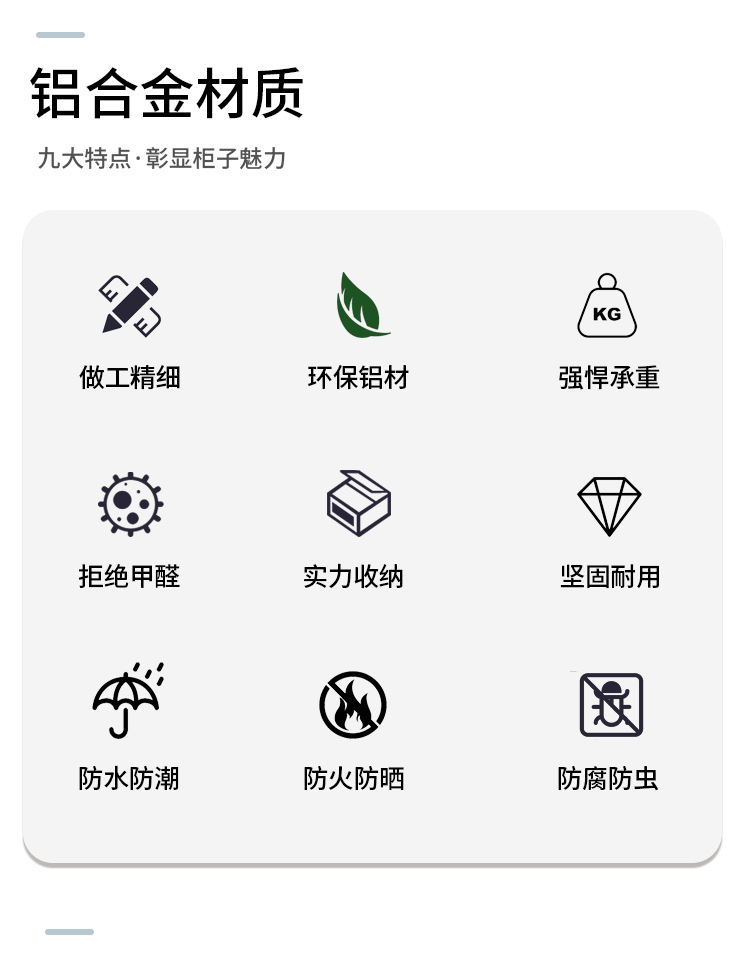 铝合金材质

九大特点·彰显柜子魅力

KG

做工精细

环保铝材

强悍承重

拒绝甲醛

实力收纳

坚固耐用

防水防潮

防火防晒

防腐防虫