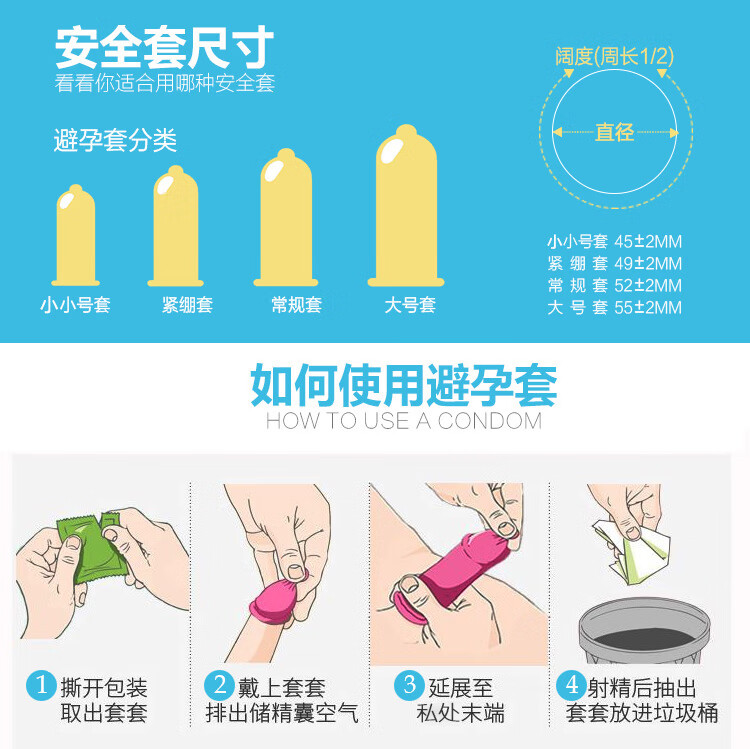 安全套尺寸
看看你适合用哪种安全套

避孕套分类

小小号套 紧绷套 常规套 大号套

阔度(周长1/2)

直径

小小号套 45±2MM
紧 绷 套 49±2MM
常 规 套 52±2MM
大 号 套 55±2MM

如何使用避孕套
HOW TO USE A CONDOM

1 撕开包装 取出套套

2 戴上套套 排出储精囊空气

3 延展至 私处末端

4 射精后抽出 套套放进垃圾桶