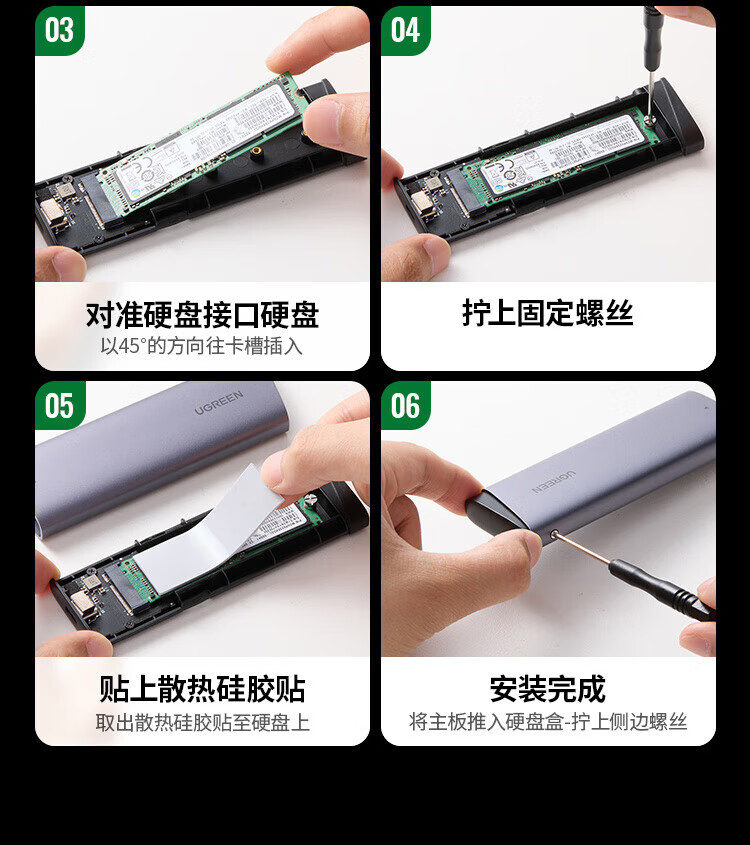 03

对准硬盘接口硬盘
以45°的方向往卡槽插入

04

拧上固定螺丝

05

UGREEN

贴上散热硅胶贴
取出散热硅胶贴至硬盘上

06

UGREEN

安装完成
将主板推入硬盘盒-拧上侧边螺丝