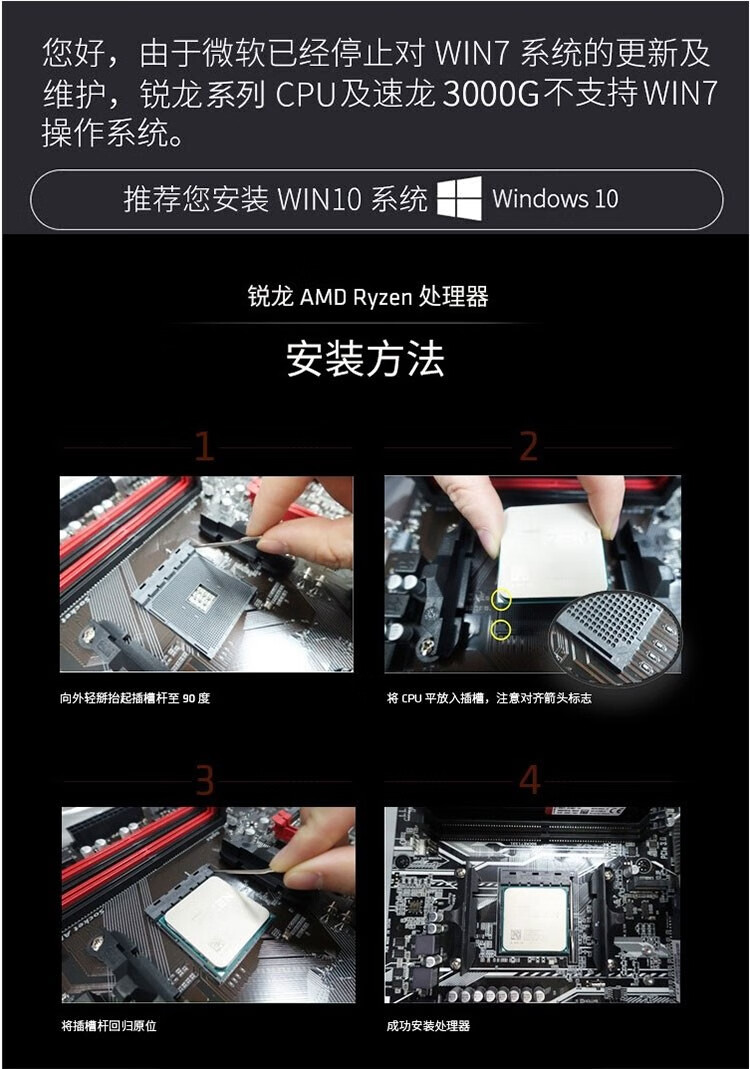 您好，由于微软已经停止对 WIN7 系统的更新及维护，锐龙系列 CPU及速龙 3000G不支持WIN7操作系统。

推荐您安装 WIN10 系统 Windows 10

锐龙 AMD Ryzen 处理器

安装方法

1

向外轻掰抬起插槽杆至 90 度

2

将 CPU 平放入插槽，注意对齐箭头标志

3

将插槽杆回归原位

4

成功安装处理器