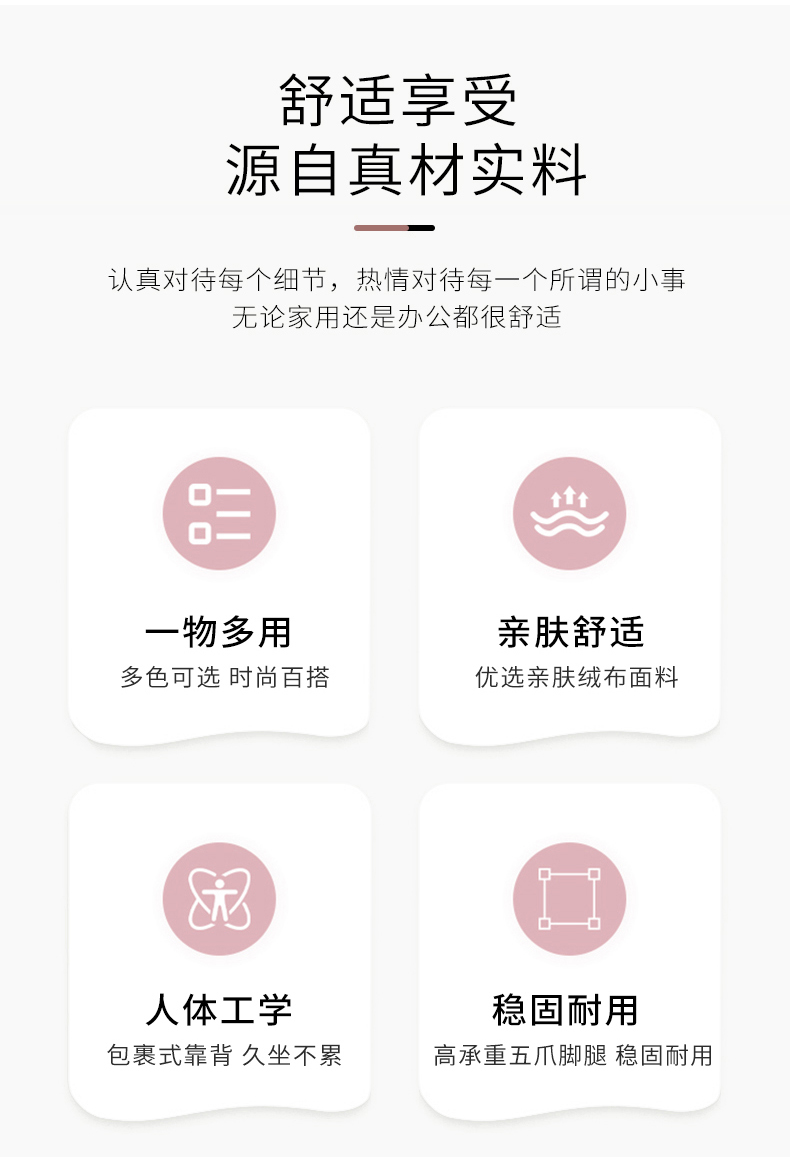 舒适享受
源自真材实料

认真对待每个细节，热情对待每一个所谓的小事
无论家用还是办公都很舒适

一物多用
多色可选 时尚百搭

亲肤舒适
优选亲肤绒布面料

人体工学
包裹式靠背 久坐不累

稳固耐用
高承重五爪脚腿 稳固耐用