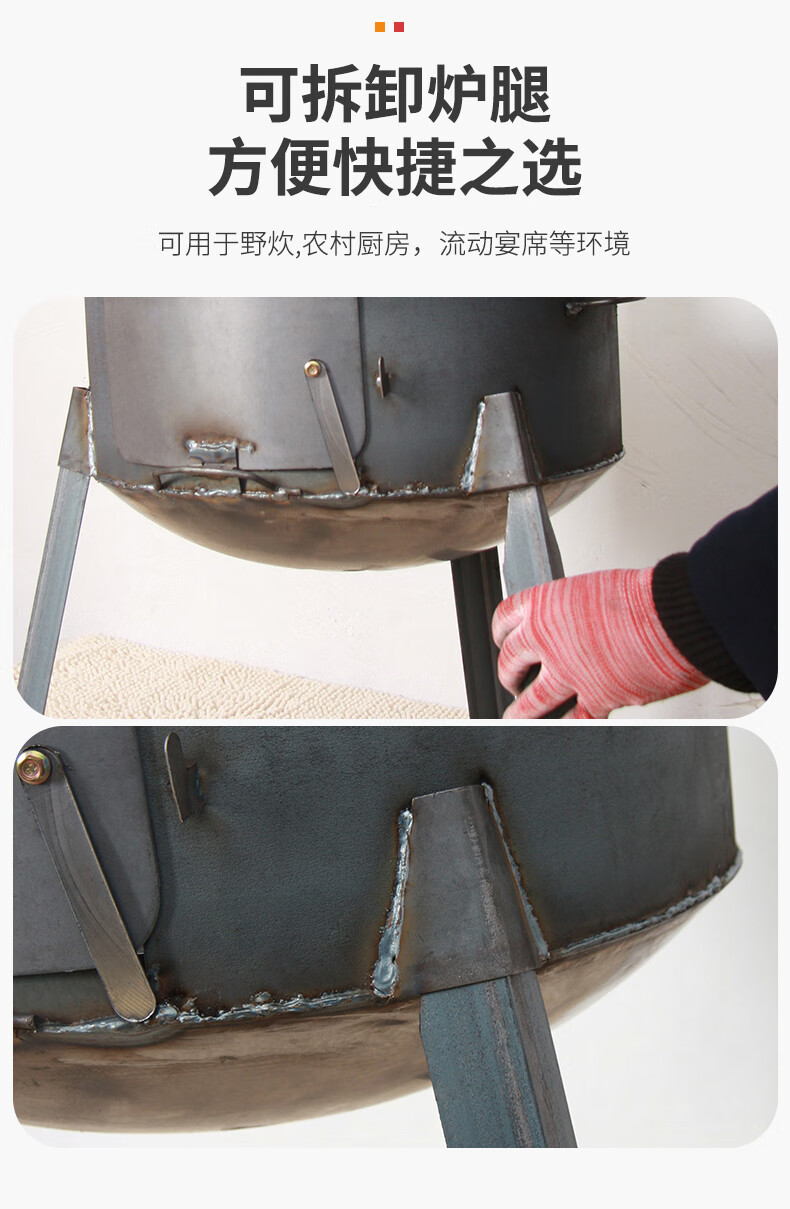 可拆卸炉腿
方便快捷之选

可用于野炊,农村厨房，流动宴席等环境