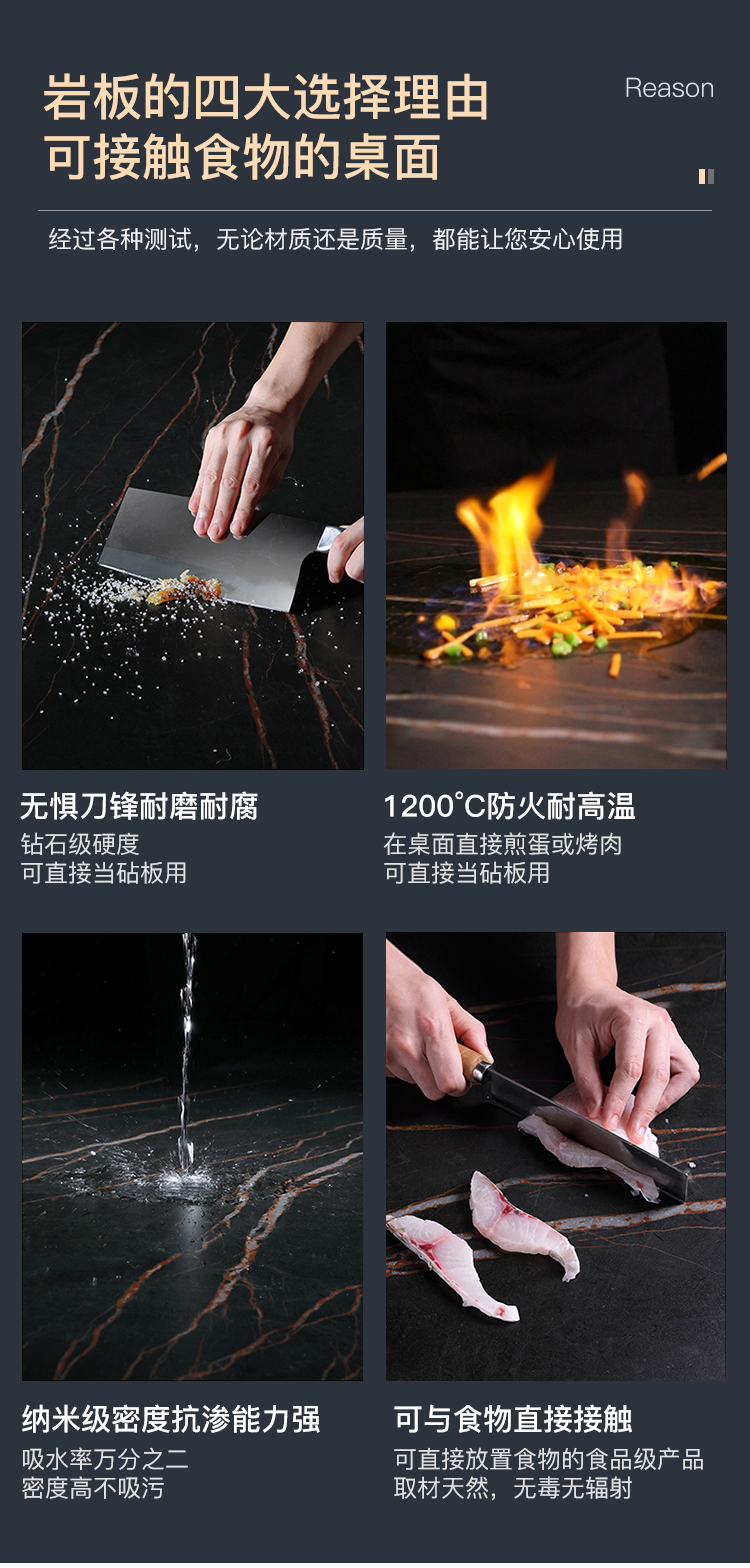 岩板的四大选择理由
可接触食物的桌面

Reason

经过各种测试，无论材质还是质量，都能让您安心使用

无惧刀锋耐磨耐腐
钻石级硬度
可直接当砧板用

1200°C防火耐高温
在桌面直接煎蛋或烤肉
可直接当砧板用

纳米级密度抗渗能力强
吸水率万分之二
密度高不吸污

可与食物直接接触
可直接放置食物的食品级产品
取材天然，无毒无辐射