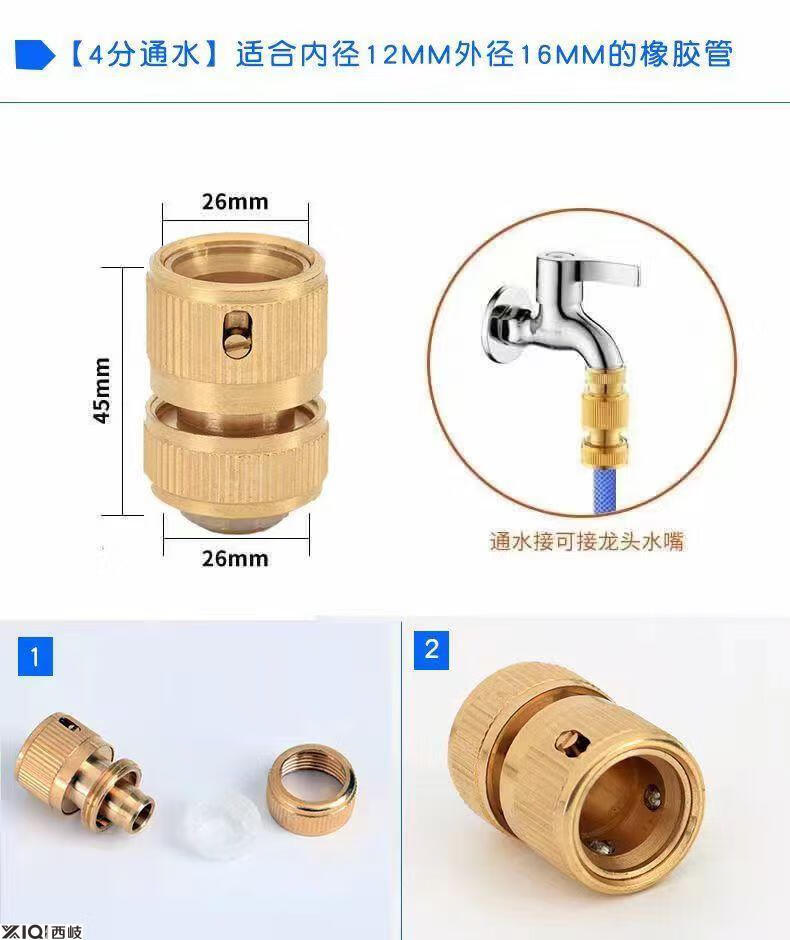 【4分通水】适合内径12MM外径16MM的橡胶管

26mm

45mm

26mm

通水接可接龙头水嘴

1

2

XIQI 西岐