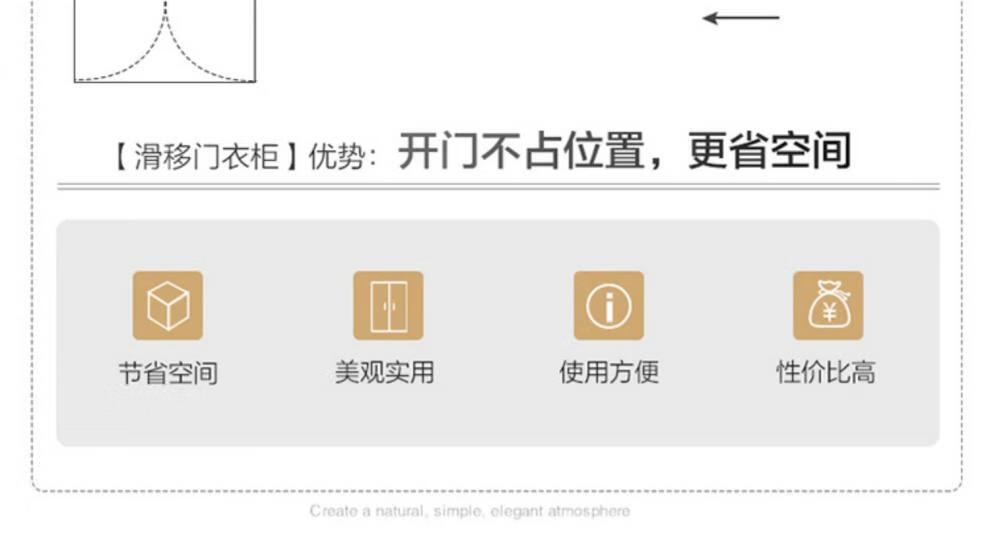 【滑移门衣柜】优势：开门不占位置，更省空间

节省空间

美观实用

使用方便

性价比高

Create a natural, simple, elegant atmosphere