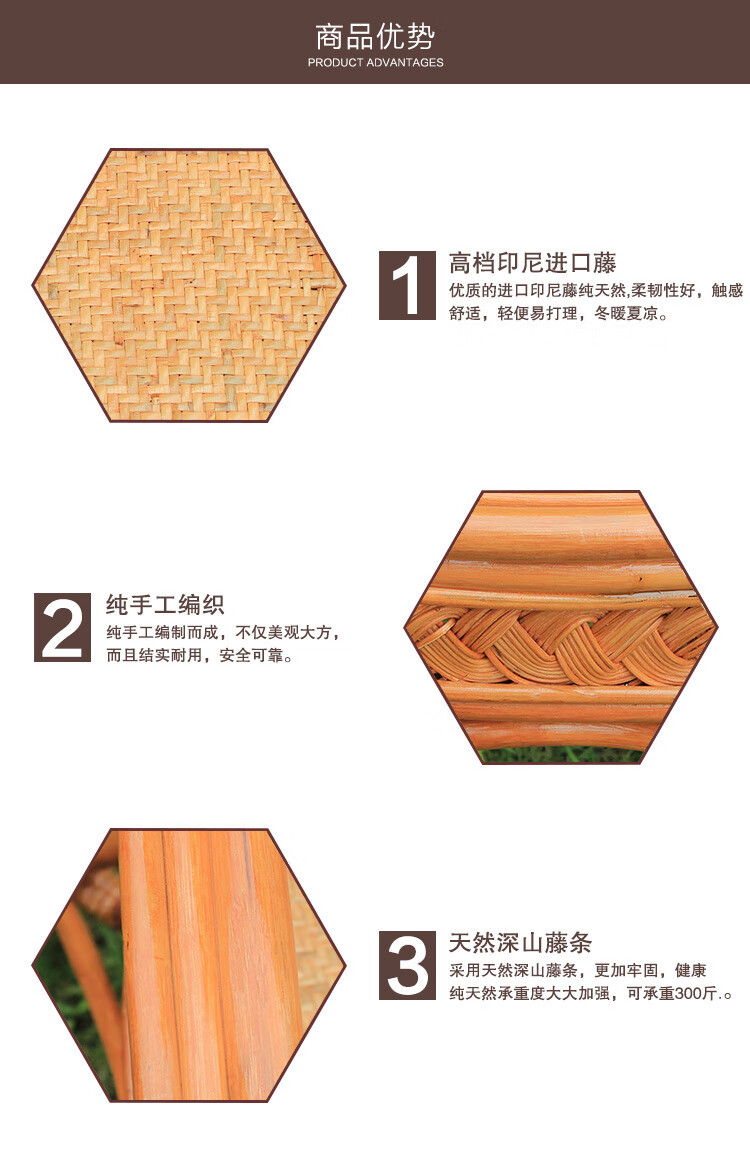 商品优势
PRODUCT ADVANTAGES

1 高档印尼进口藤
优质的进口印尼藤纯天然,柔韧性好，触感舒适，轻便易打理，冬暖夏凉。

2 纯手工编织
纯手工编制而成，不仅美观大方，而且结实耐用，安全可靠。

3 天然深山藤条
采用天然深山藤条，更加牢固，健康纯天然承重度大大加强，可承重300斤.。