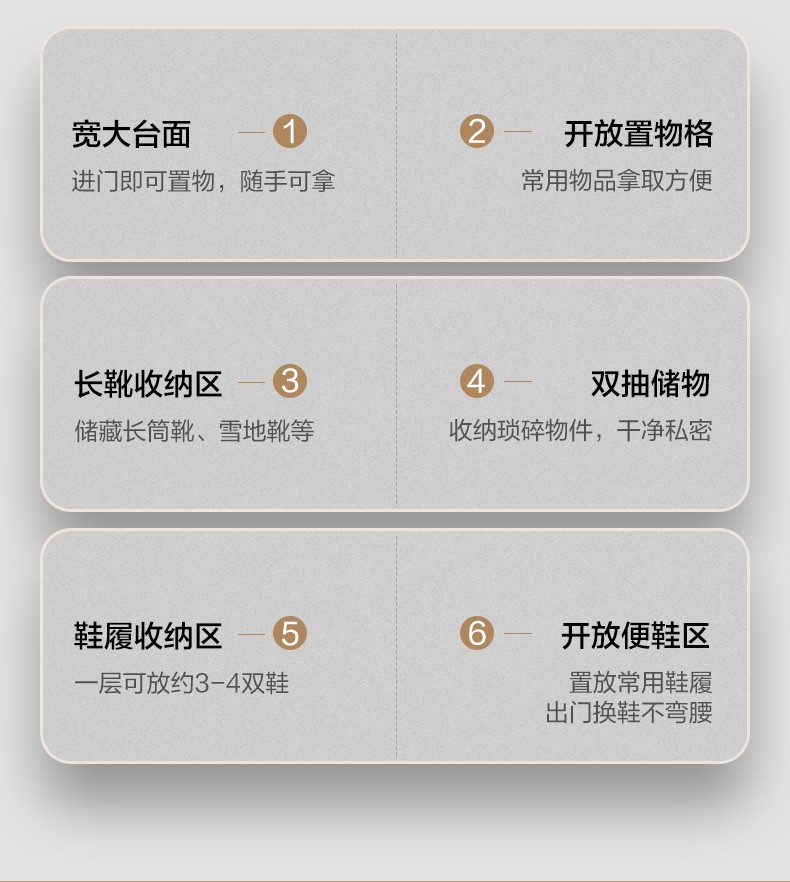 宽大台面 1
进门即可置物，随手可拿

2 开放置物格
常用物品拿取方便

长靴收纳区 3
储藏长筒靴、雪地靴等

4 双抽储物
收纳琐碎物件，干净私密

鞋履收纳区 5
一层可放约3-4双鞋

6 开放便鞋区
置放常用鞋履
出门换鞋不弯腰