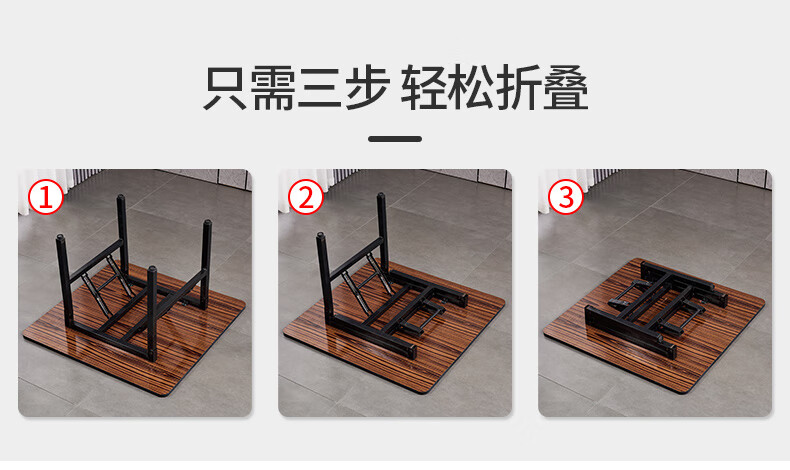 只需三步 轻松折叠

①

②

③