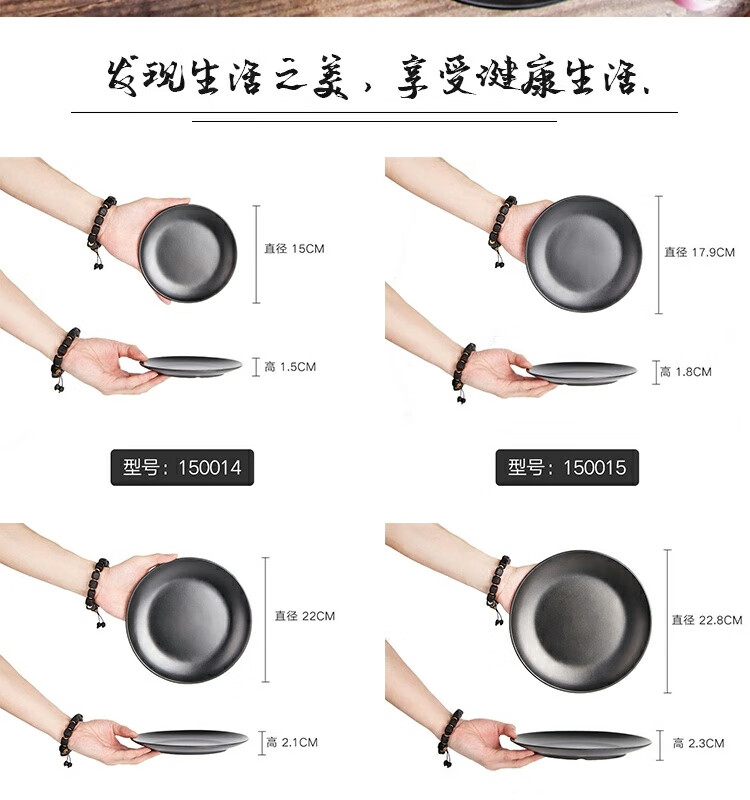 发现生活之美，享受健康生活.

直径 15CM

高 1.5CM

型号：150014

直径 17.9CM

高 1.8CM

型号：150015

直径 22CM

高 2.1CM

直径 22.8CM

高 2.3CM