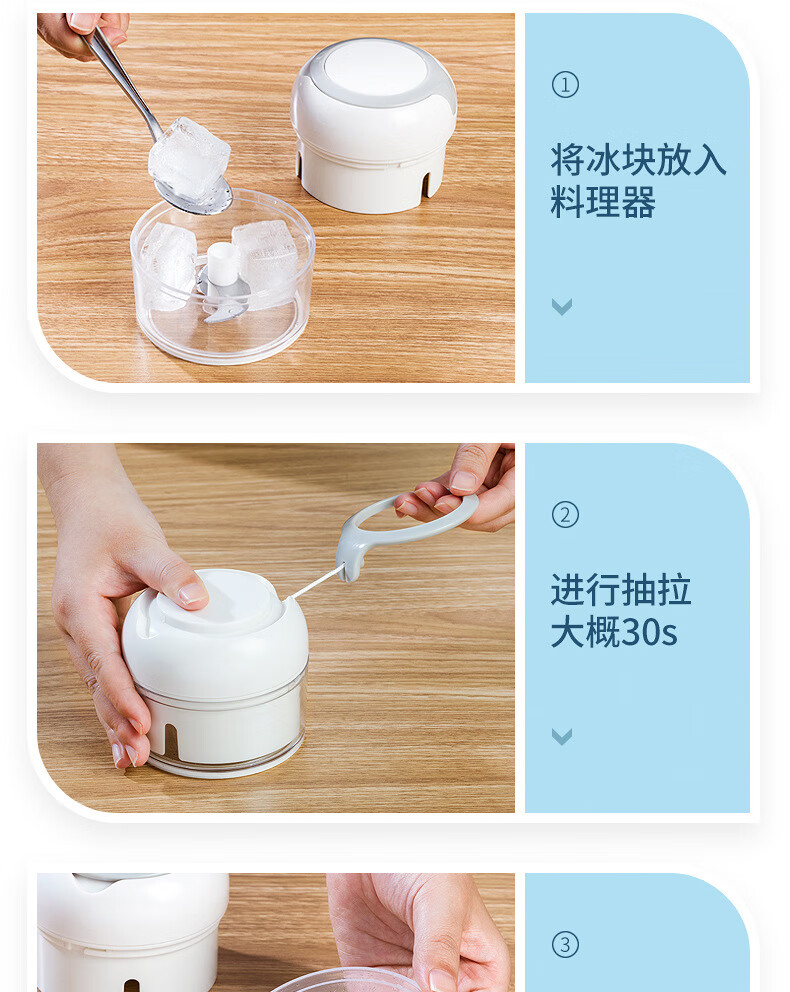 ①

将冰块放入料理器

②

进行抽拉大概30s

③