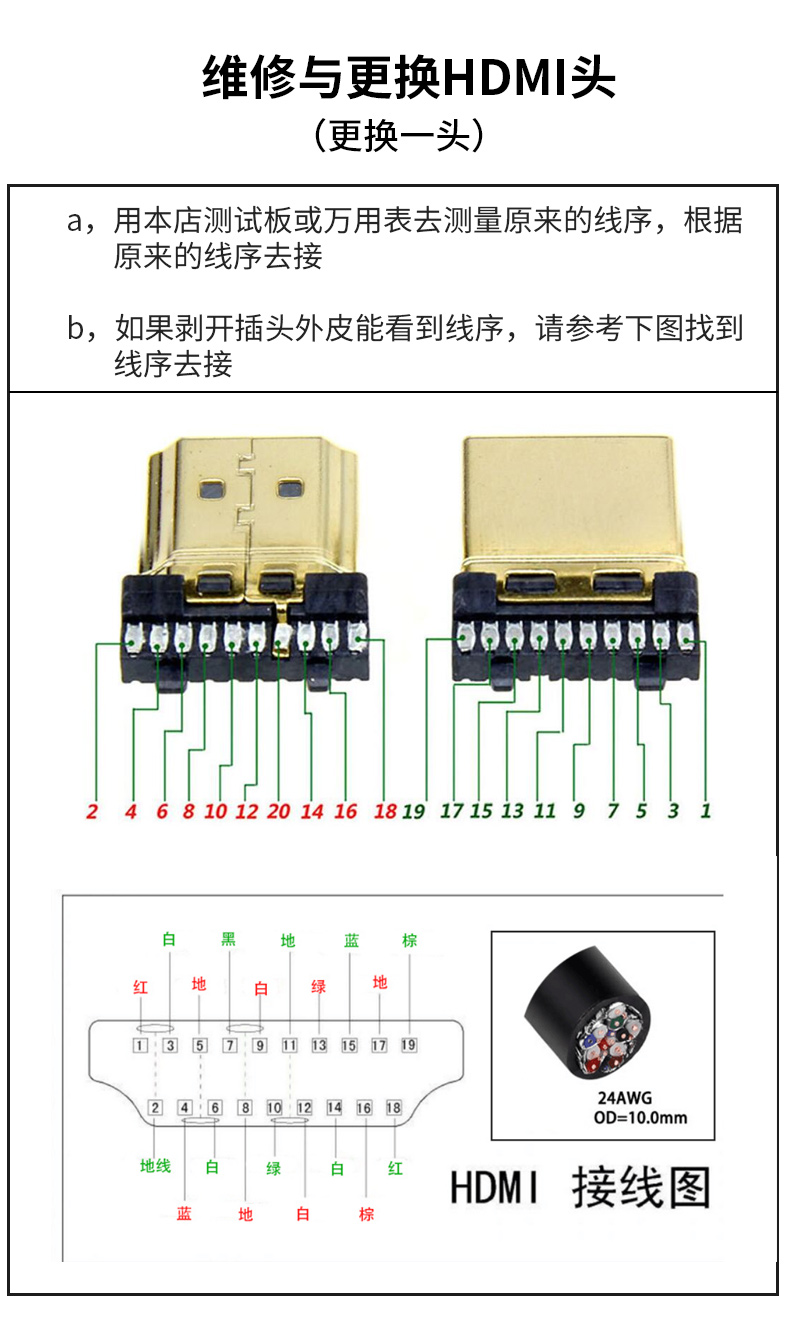 维修与更换HDMI头
（更换一头）

a，用本店测试板或万用表去测量原来的线序，根据原来的线序去接

b，如果剥开插头外皮能看到线序，请参考下图找到线序去接

2 4 6 8 10 12 20 14 16 18 19 17 15 13 11 9 7 5 3 1

白 黑 地 蓝 棕
红 地 白 绿 地
1 3 5 7 9 11 13 15 17 19
2 4 6 8 10 12 14 16 18
地线 白 绿 白 红
蓝 地 白 棕

24AWG
OD=10.0mm

HDMI 接线图