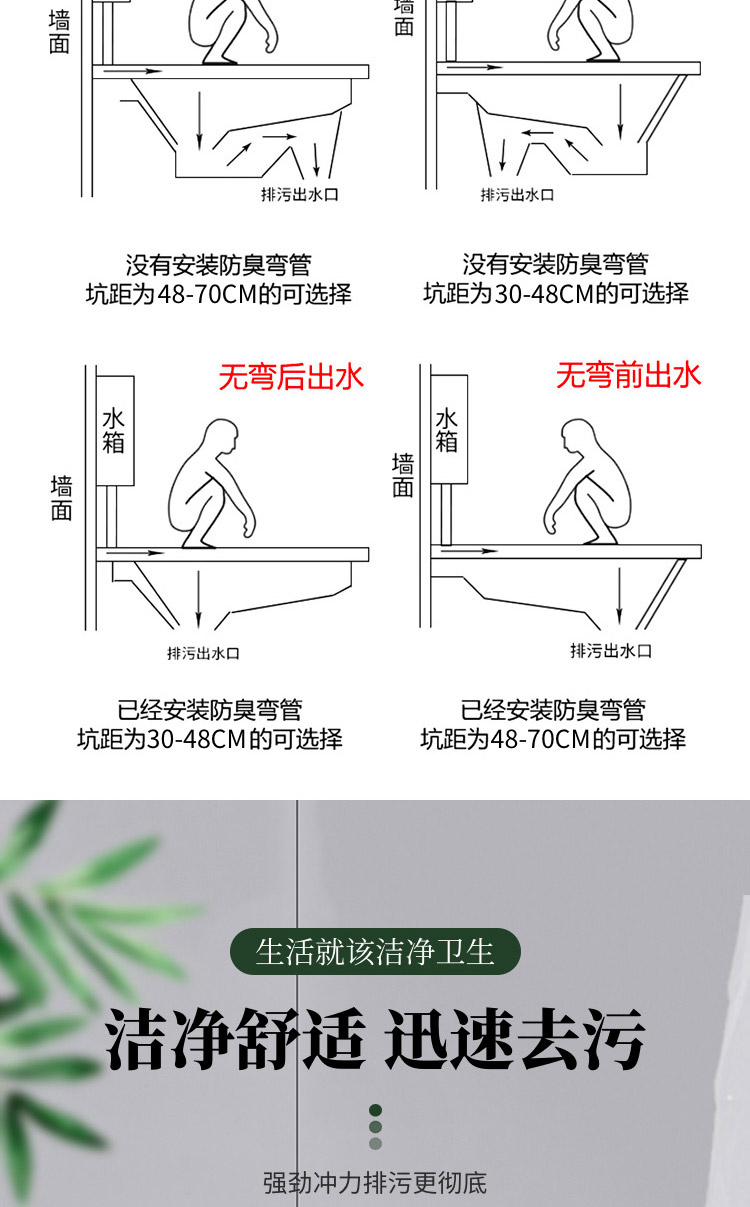 墙面

排污出水口

没有安装防臭弯管
坑距为48-70CM的可选择

墙面

排污出水口

没有安装防臭弯管
坑距为30-48CM的可选择

无弯后出水

水箱

墙面

排污出水口

已经安装防臭弯管
坑距为30-48CM的可选择

无弯前出水

水箱

墙面

排污出水口

已经安装防臭弯管
坑距为48-70CM的可选择

生活就该洁净卫生

洁净舒适 迅速去污

强劲冲力排污更彻底