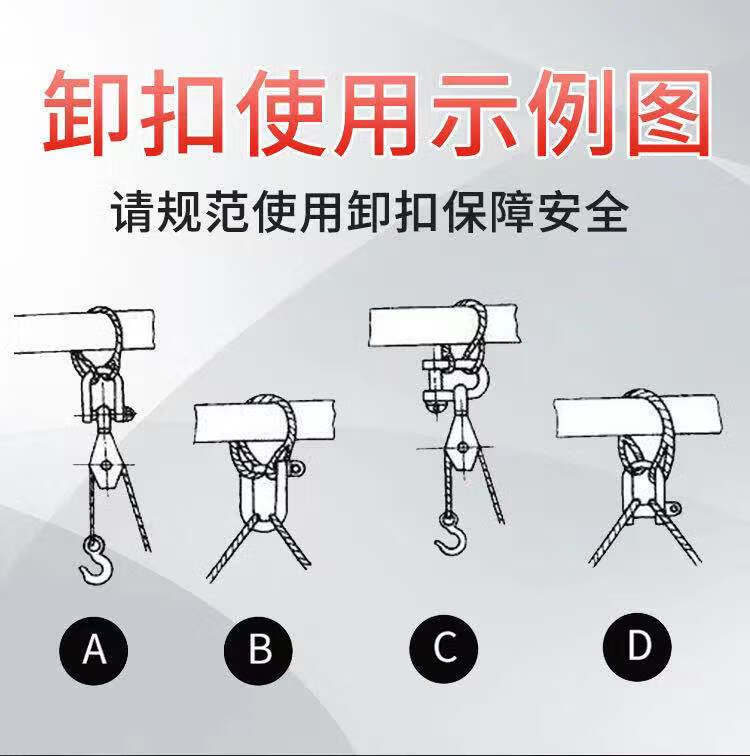 卸扣使用示例图

请规范使用卸扣保障安全

A

B

C

D