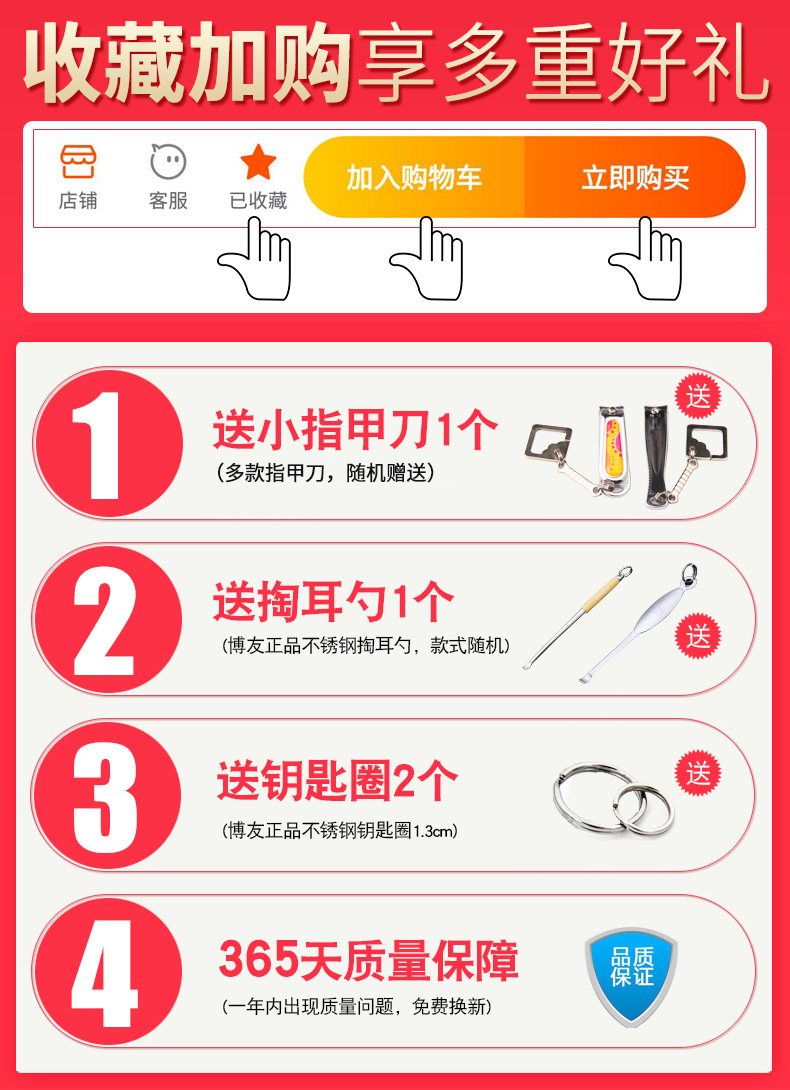 收藏加购享多重好礼

店铺 客服 已收藏 加入购物车 立即购买

1
送小指甲刀1个
(多款指甲刀，随机赠送)
送

2
送掏耳勺1个
(博友正品不锈钢掏耳勺，款式随机)
送

3
送钥匙圈2个
(博友正品不锈钢钥匙圈1.3cm)
送

4
365天质量保障
(一年内出现质量问题，免费换新)
品质保证