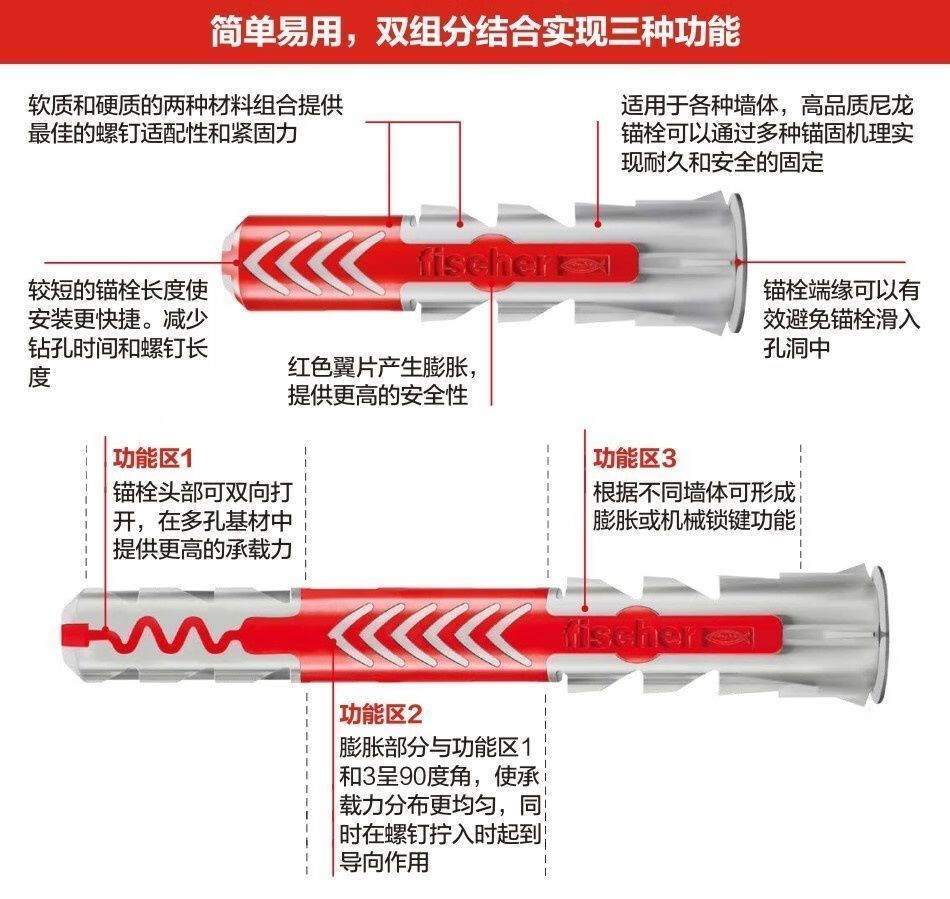 简单易用，双组分结合实现三种功能

软质和硬质的两种材料组合提供最佳的螺钉适配性和紧固力

适用于各种墙体，高品质尼龙锚栓可以通过多种锚固机理实现耐久和安全的固定

fischer

较短的锚栓长度使安装更快捷。减少钻孔时间和螺钉长度

红色翼片产生膨胀，提供更高的安全性

锚栓端缘可以有效避免锚栓滑入孔洞中

功能区1
锚栓头部可双向打开，在多孔基材中提供更高的承载力

功能区3
根据不同墙体可形成膨胀或机械锁键功能

fischer

功能区2
膨胀部分与功能区1和3呈90度角，使承载力分布更均匀，同时在螺钉拧入时起到导向作用