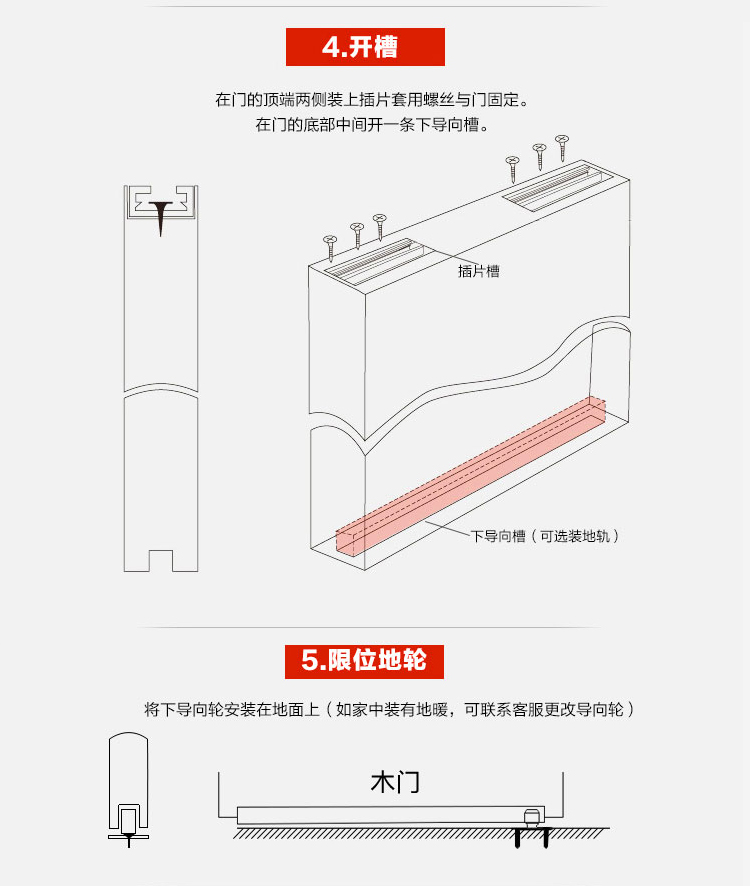 4.开槽

在门的顶端两侧装上插片套用螺丝与门固定。
在门的底部中间开一条下导向槽。

插片槽

下导向槽（可选装地轨）

5.限位地轮

将下导向轮安装在地面上（如家中装有地暖，可联系客服更改导向轮）

木门