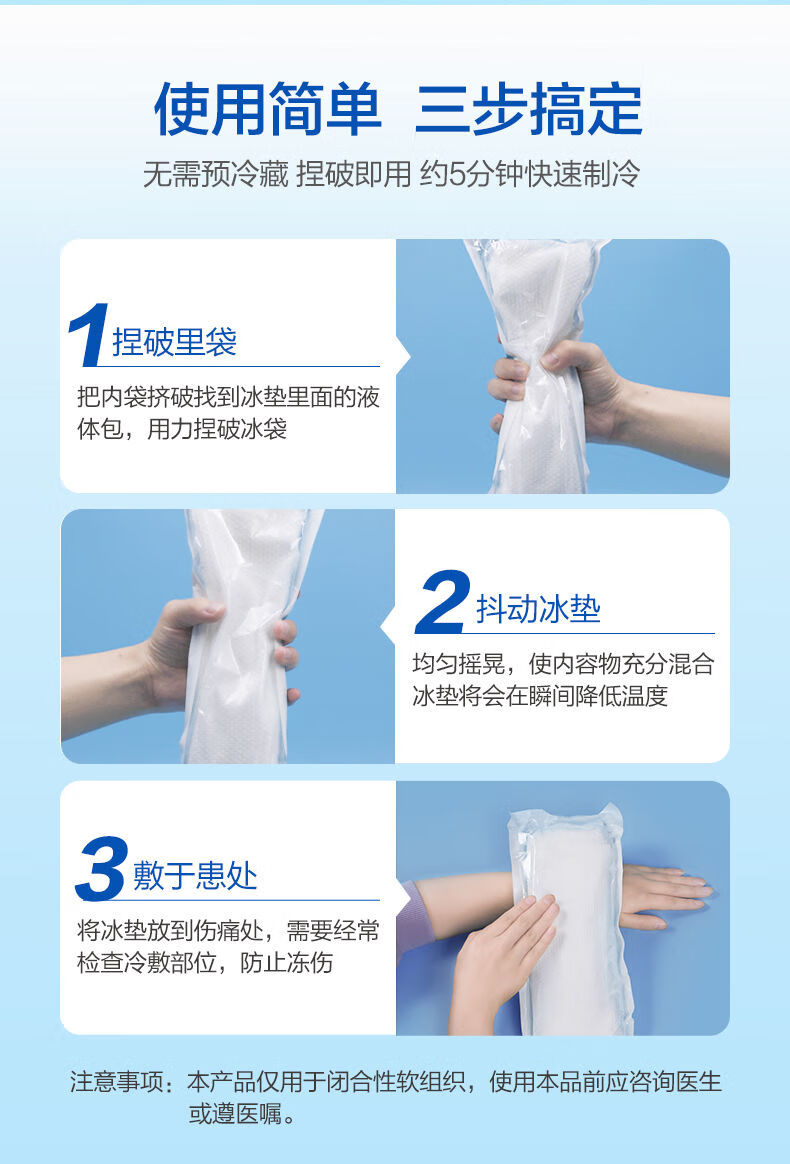 使用简单 三步搞定

无需预冷藏 捏破即用 约5分钟快速制冷

1 捏破里袋

把内袋挤破找到冰垫里面的液体包，用力捏破冰袋

2 抖动冰垫

均匀摇晃，使内容物充分混合冰垫将会在瞬间降低温度

3 敷于患处

将冰垫放到伤痛处，需要经常检查冷敷部位，防止冻伤

注意事项：本产品仅用于闭合性软组织，使用本品前应咨询医生或遵医嘱。