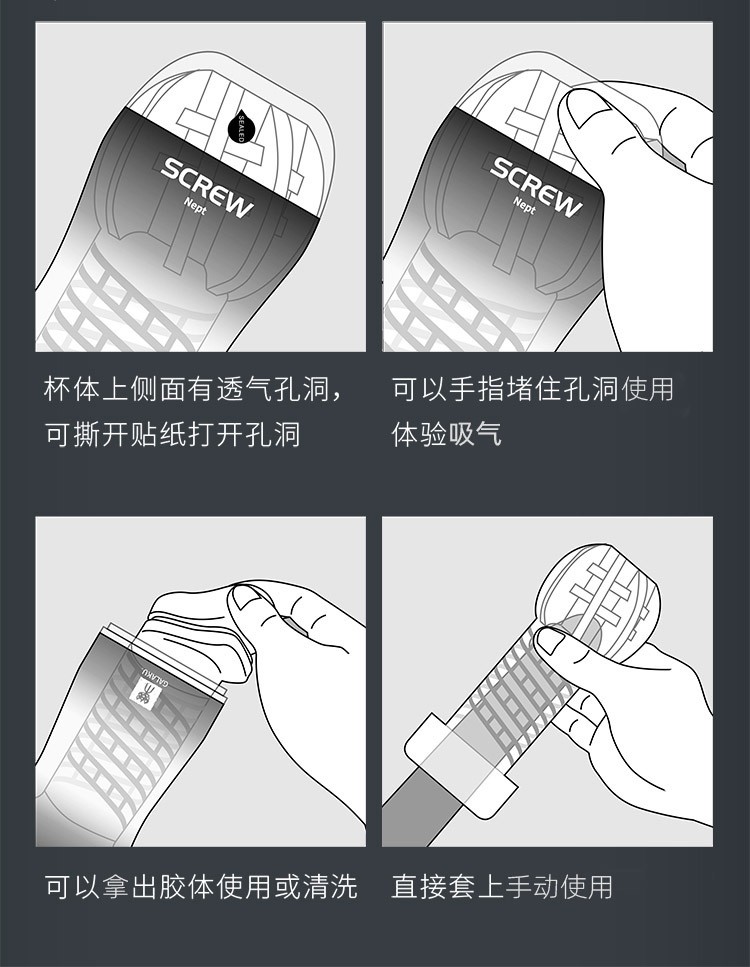 SEALED
SCREW
Nept

SCREW
Nept

杯体上侧面有透气孔洞，可撕开贴纸打开孔洞

可以手指堵住孔洞使用体验吸气

GALAKU

可以拿出胶体使用或清洗

直接套上手动使用