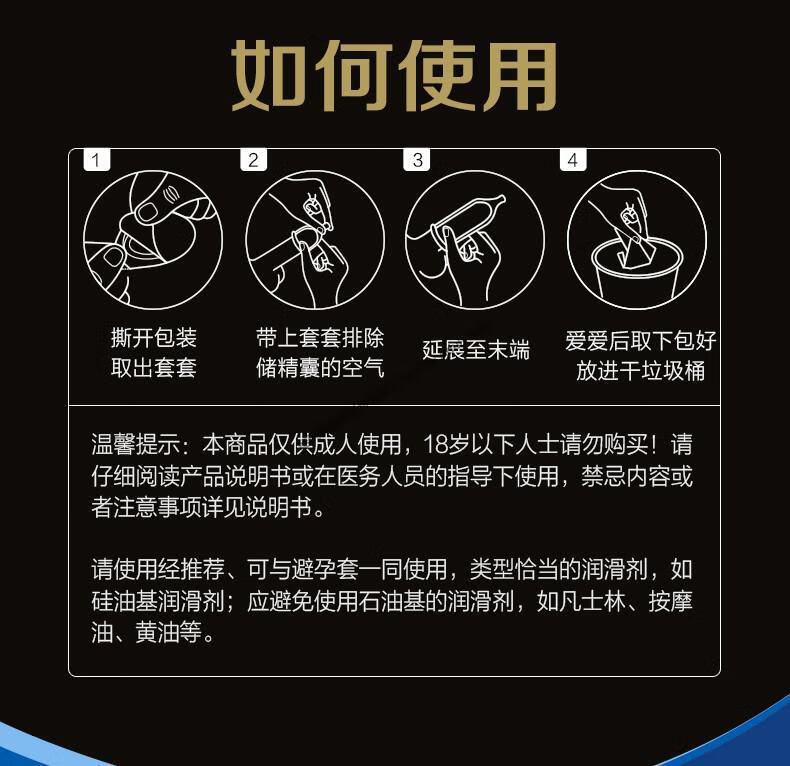 如何使用

1
撕开包装
取出套套

2
带上套套排除
储精囊的空气

3
延展至末端

4
爱爱后取下包好
放进干垃圾桶

温馨提示：本商品仅供成人使用，18岁以下人士请勿购买！请仔细阅读产品说明书或在医务人员的指导下使用，禁忌内容或者注意事项详见说明书。

请使用经推荐、可与避孕套一同使用，类型恰当的润滑剂，如硅油基润滑剂；应避免使用石油基的润滑剂，如凡士林、按摩油、黄油等。