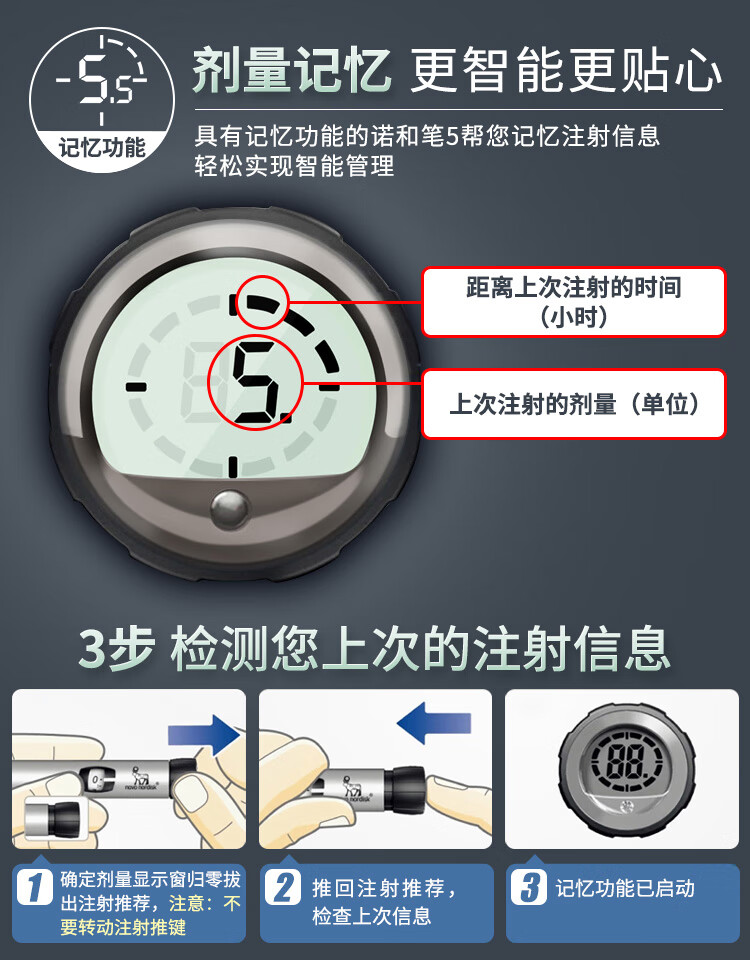 5.5
记忆功能

剂量记忆 更智能更贴心

具有记忆功能的诺和笔5帮您记忆注射信息
轻松实现智能管理

5.

距离上次注射的时间（小时）

上次注射的剂量（单位）

3步 检测您上次的注射信息

novo nordisk

novo nordisk

88.

1 确定剂量显示窗归零拔出注射推荐，注意：不要转动注射推键

2 推回注射推荐，检查上次信息

3 记忆功能已启动