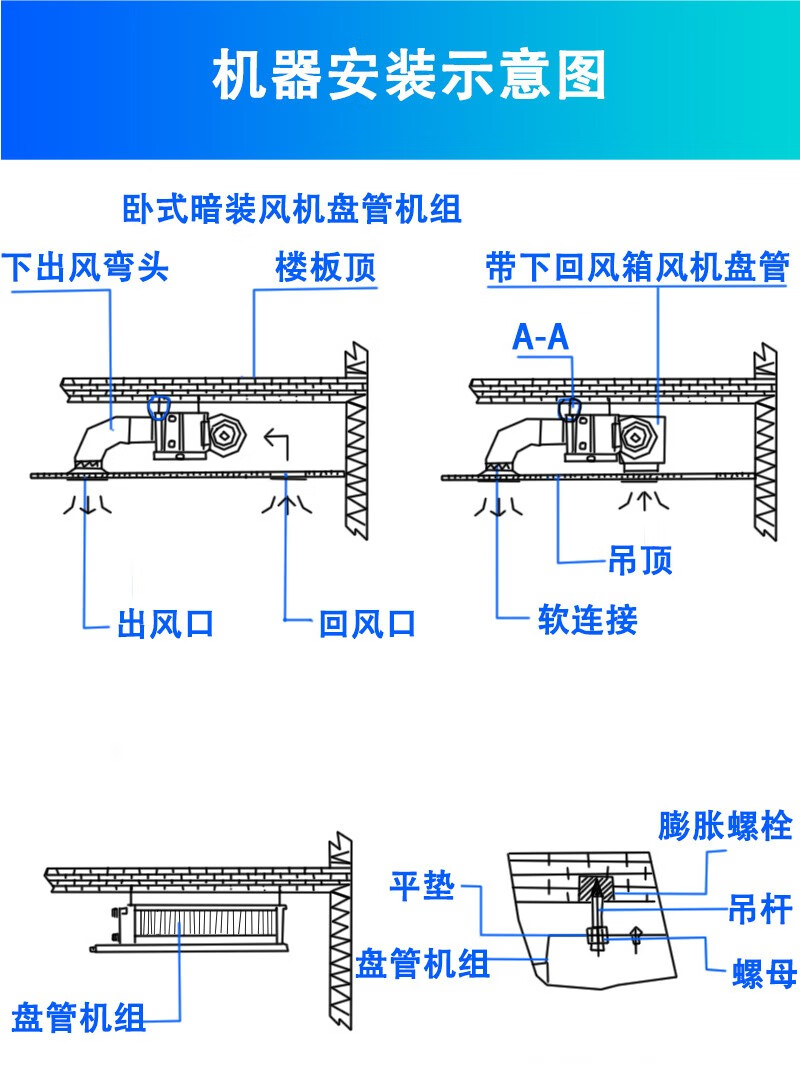 机器安装示意图

卧式暗装风机盘管机组

下出风弯头

楼板顶

带下回风箱风机盘管

A-A

吊顶

出风口

回风口

软连接

膨胀螺栓

平垫

吊杆

盘管机组

螺母

盘管机组