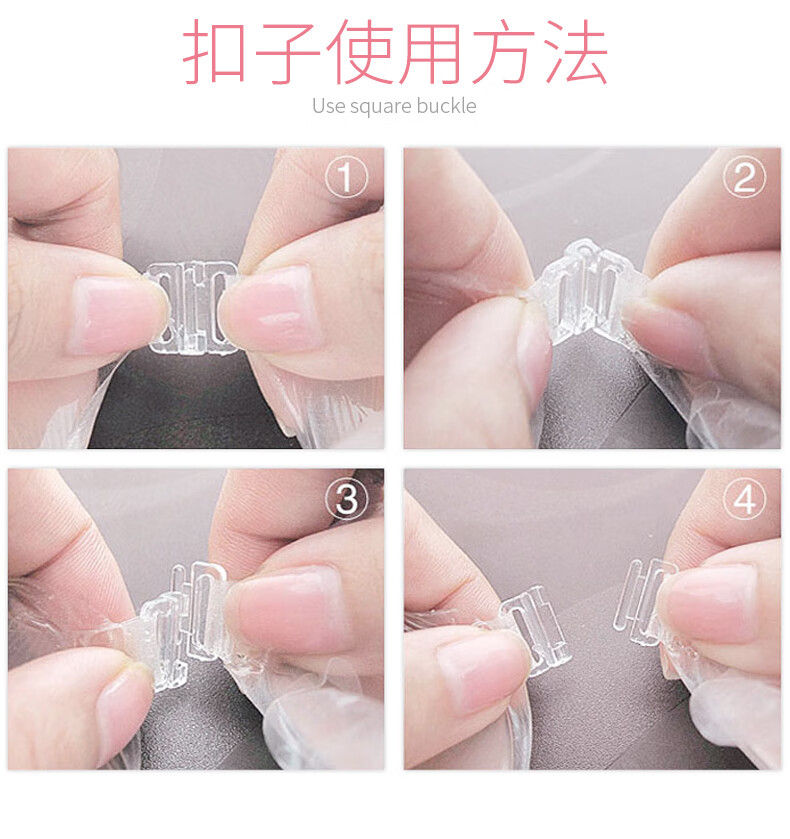 扣子使用方法

Use square buckle

①

②

③

④