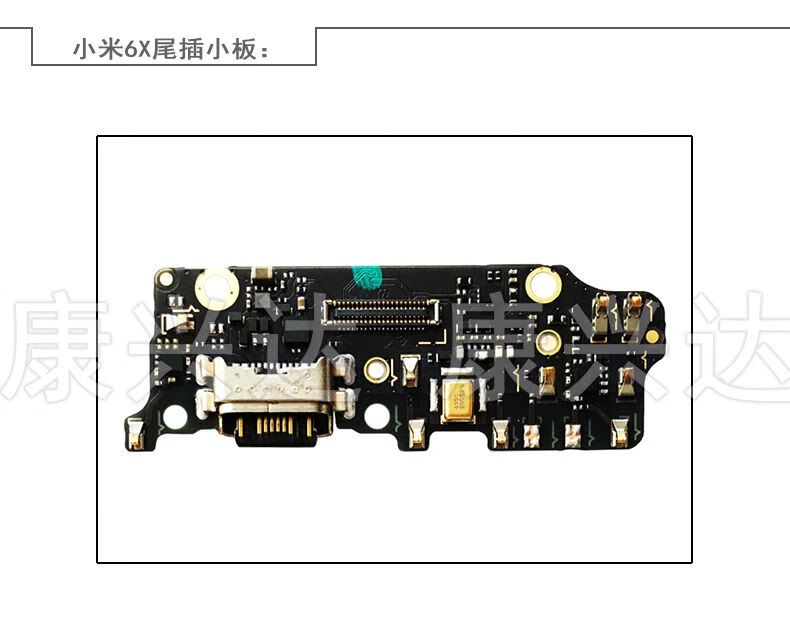 小米6X尾插小板：

康兴达 康兴达