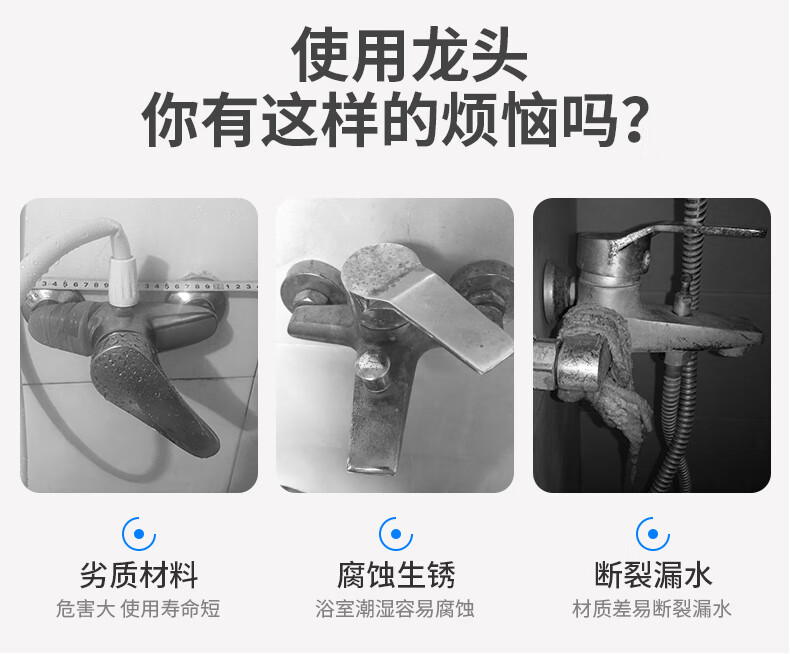 使用龙头
你有这样的烦恼吗?

3 4 5 6 7 8 9 3 4 5 6 7 8 9 1 2 3

劣质材料
危害大 使用寿命短

腐蚀生锈
浴室潮湿容易腐蚀

断裂漏水
材质差易断裂漏水