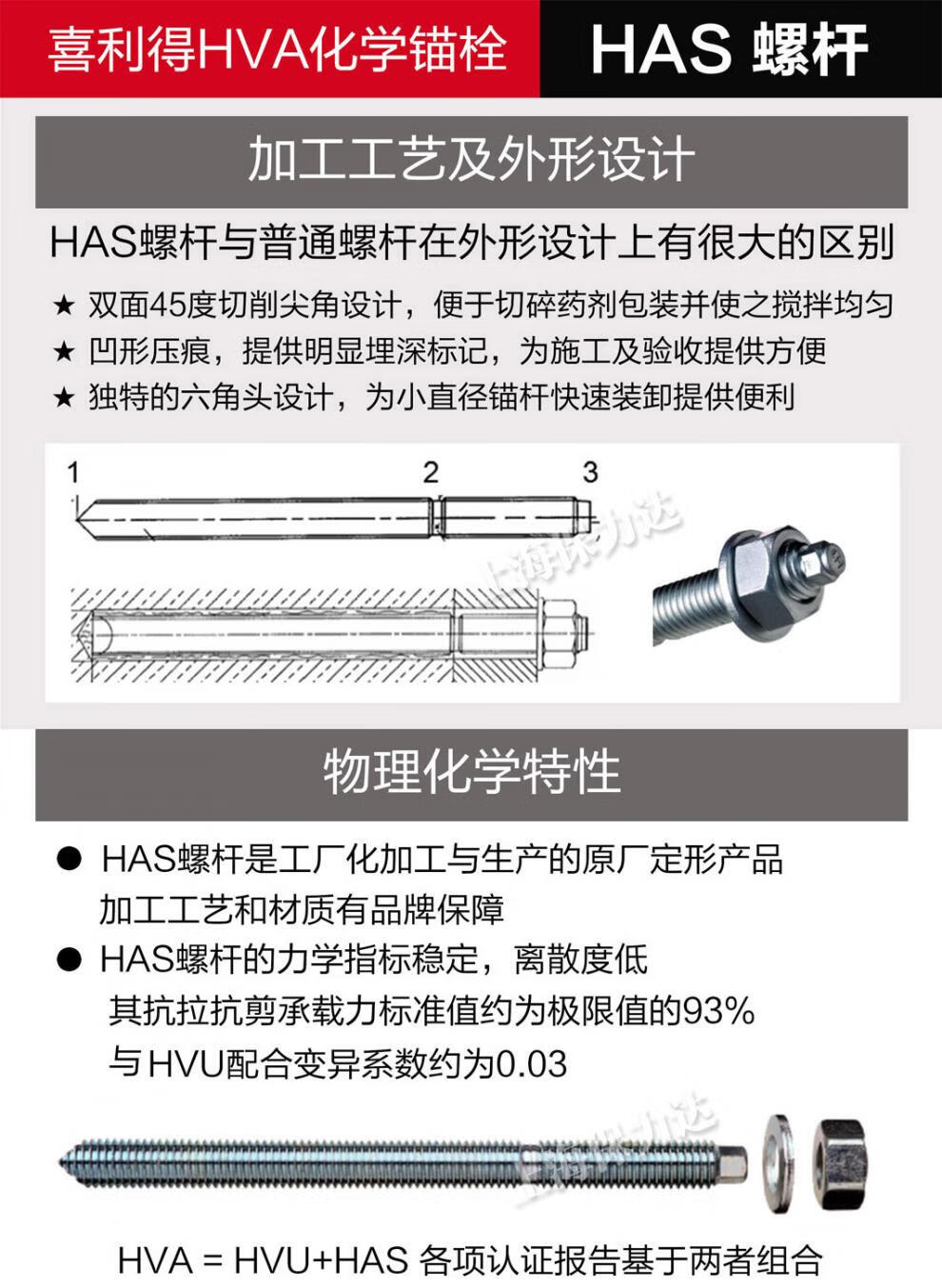 喜利得HVA化学锚栓

HAS 螺杆

加工工艺及外形设计

HAS螺杆与普通螺杆在外形设计上有很大的区别

★ 双面45度切削尖角设计，便于切碎药剂包装并使之搅拌均匀
★ 凹形压痕，提供明显埋深标记，为施工及验收提供方便
★ 独特的六角头设计，为小直径锚杆快速装卸提供便利

1 2 3

上海保力达

物理化学特性

● HAS螺杆是工厂化加工与生产的原厂定形产品
加工工艺和材质有品牌保障
● HAS螺杆的力学指标稳定，离散度低
其抗拉抗剪承载力标准值约为极限值的93%
与HVU配合变异系数约为0.03

上海保力达

HVA = HVU+HAS 各项认证报告基于两者组合