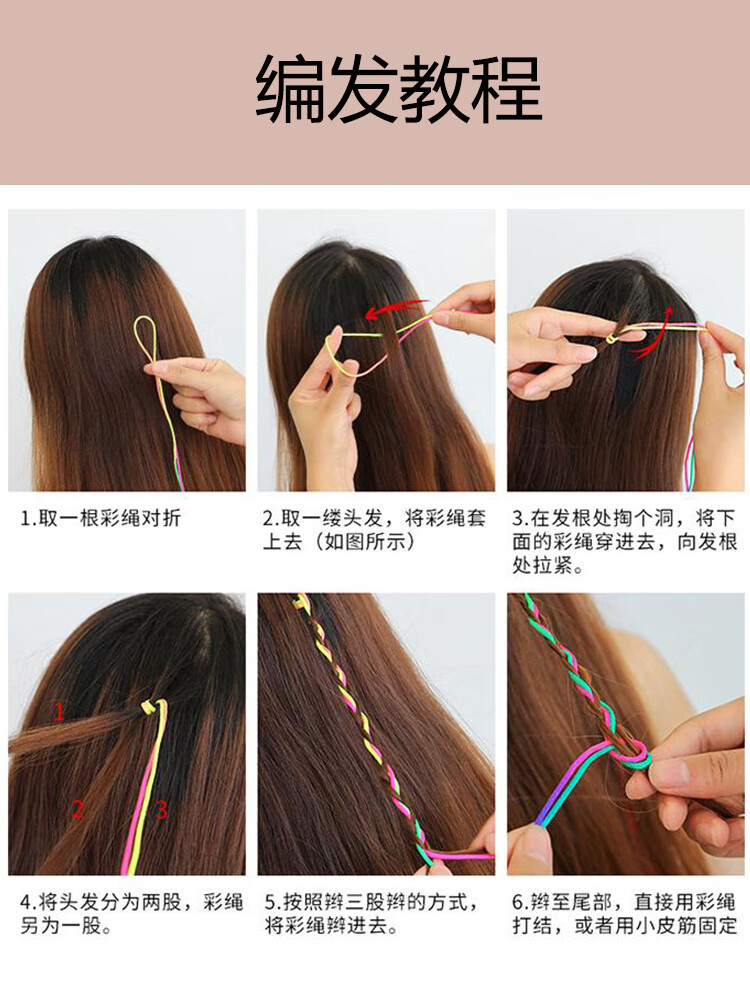 编发教程

1.取一根彩绳对折

2.取一缕头发，将彩绳套上去（如图所示）

3.在发根处掏个洞，将下面的彩绳穿进去，向发根处拉紧。

1
2
3

4.将头发分为两股，彩绳另为一股。

5.按照辫三股辫的方式，将彩绳辫进去。

6.辫至尾部，直接用彩绳打结，或者用小皮筋固定