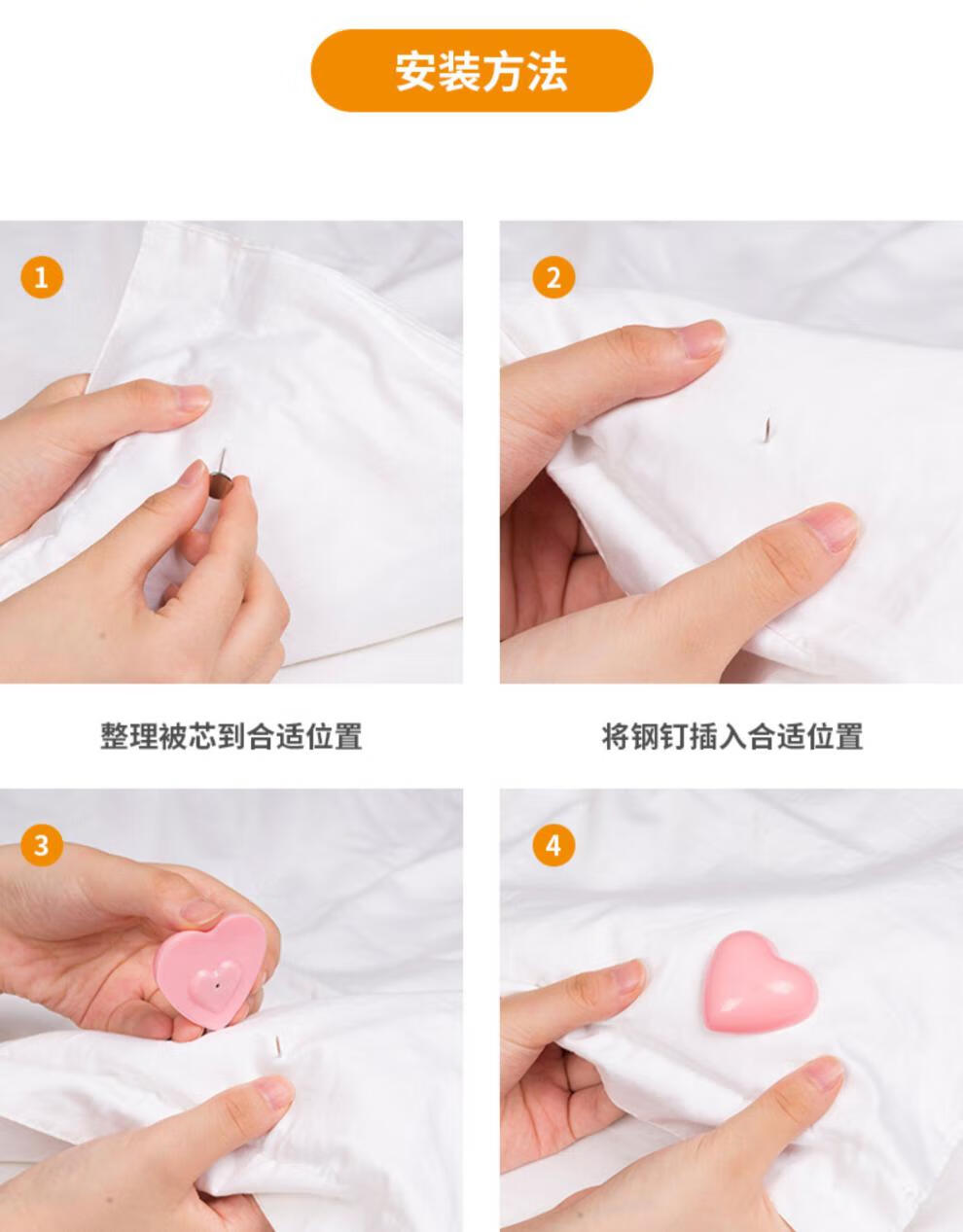 安装方法

1

2

整理被芯到合适位置

将钢钉插入合适位置

3

4