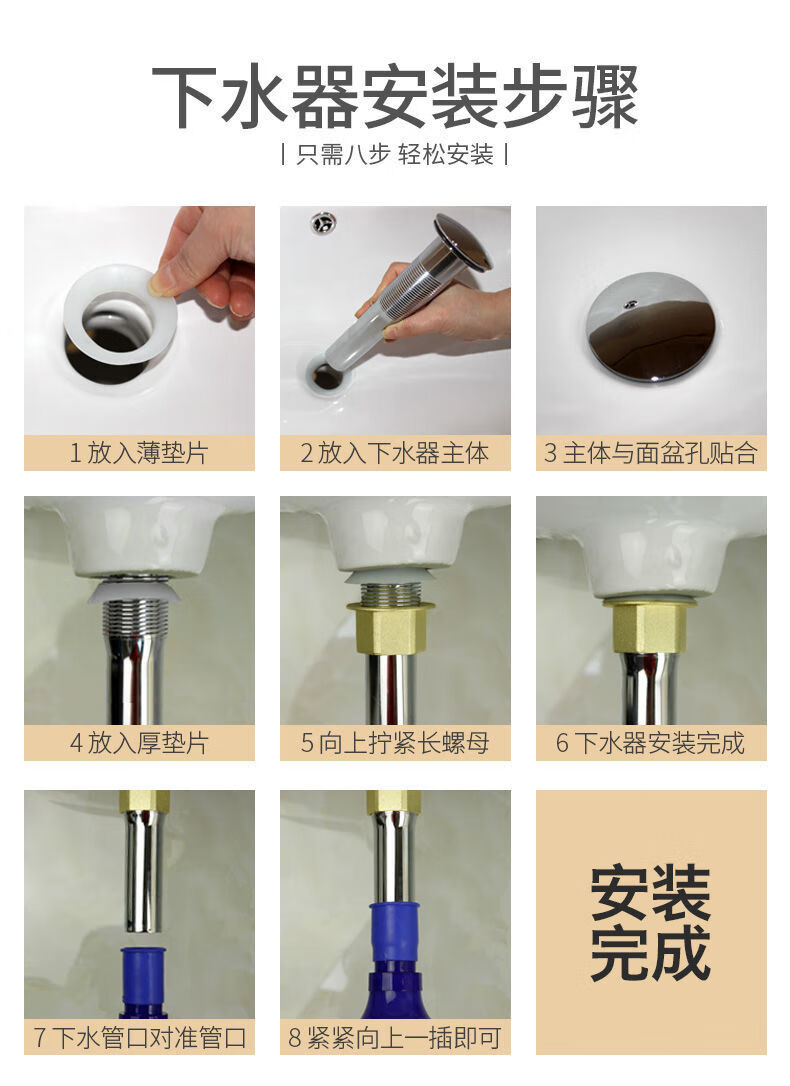 下水器安装步骤

| 只需八步 轻松安装 |

1 放入薄垫片

2 放入下水器主体

3 主体与面盆孔贴合

4 放入厚垫片

5 向上拧紧长螺母

6 下水器安装完成

7 下水管口对准管口

8 紧紧向上一插即可

安装完成