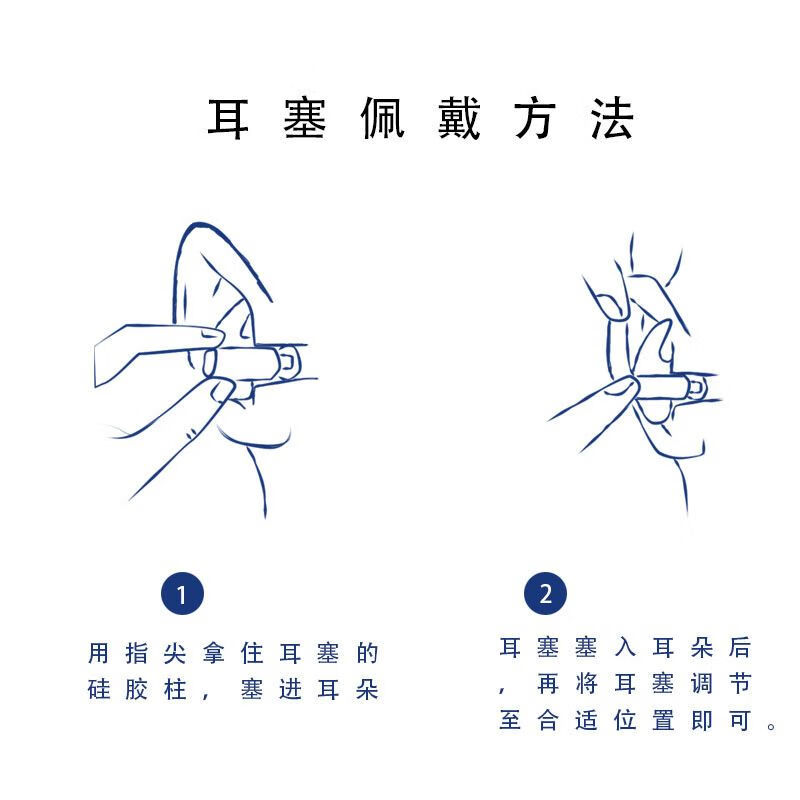 耳塞佩戴方法

1

用指尖拿住耳塞的硅胶柱，塞进耳朵

2

耳塞塞入耳朵后，再将耳塞调节至合适位置即可。