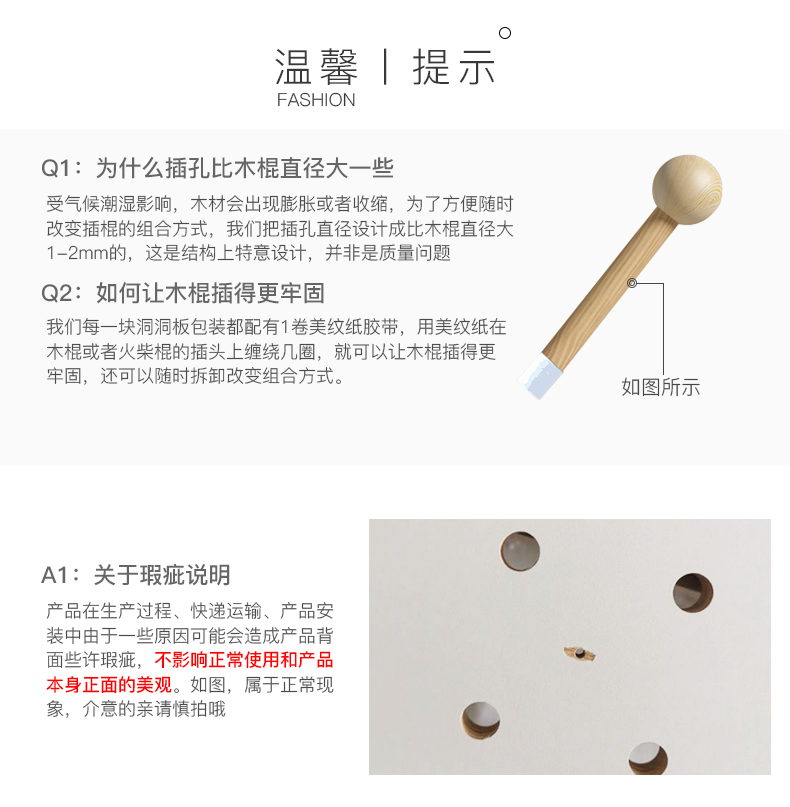 温馨 | 提示
FASHION

Q1：为什么插孔比木棍直径大一些

受气候潮湿影响，木材会出现膨胀或者收缩，为了方便随时改变插棍的组合方式，我们把插孔直径设计成比木棍直径大1-2mm的，这是结构上特意设计，并非是质量问题

Q2：如何让木棍插得更牢固

我们每一块洞洞板包装都配有1卷美纹纸胶带，用美纹纸在木棍或者火柴棍的插头上缠绕几圈，就可以让木棍插得更牢固，还可以随时拆卸改变组合方式。

如图所示

A1：关于瑕疵说明

产品在生产过程、快递运输、产品安装中由于一些原因可能会造成产品背面些许瑕疵，不影响正常使用和产品本身正面的美观。如图，属于正常现象，介意的亲请慎拍哦