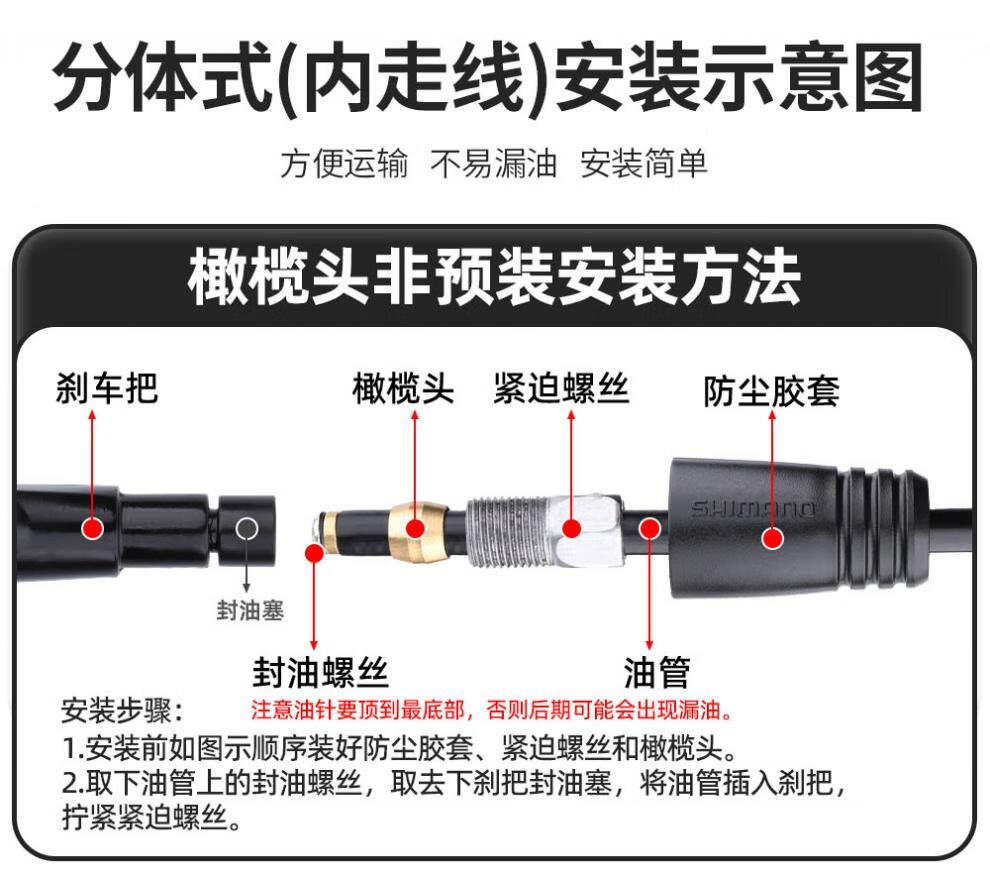 分体式(内走线)安装示意图

方便运输 不易漏油 安装简单

橄榄头非预装安装方法

刹车把

橄榄头

紧迫螺丝

防尘胶套

SHIMANO

封油塞

封油螺丝

油管

安装步骤：

注意油针要顶到最底部，否则后期可能会出现漏油。

1.安装前如图示顺序装好防尘胶套、紧迫螺丝和橄榄头。
2.取下油管上的封油螺丝，取去下刹把封油塞，将油管插入刹把，拧紧紧迫螺丝。